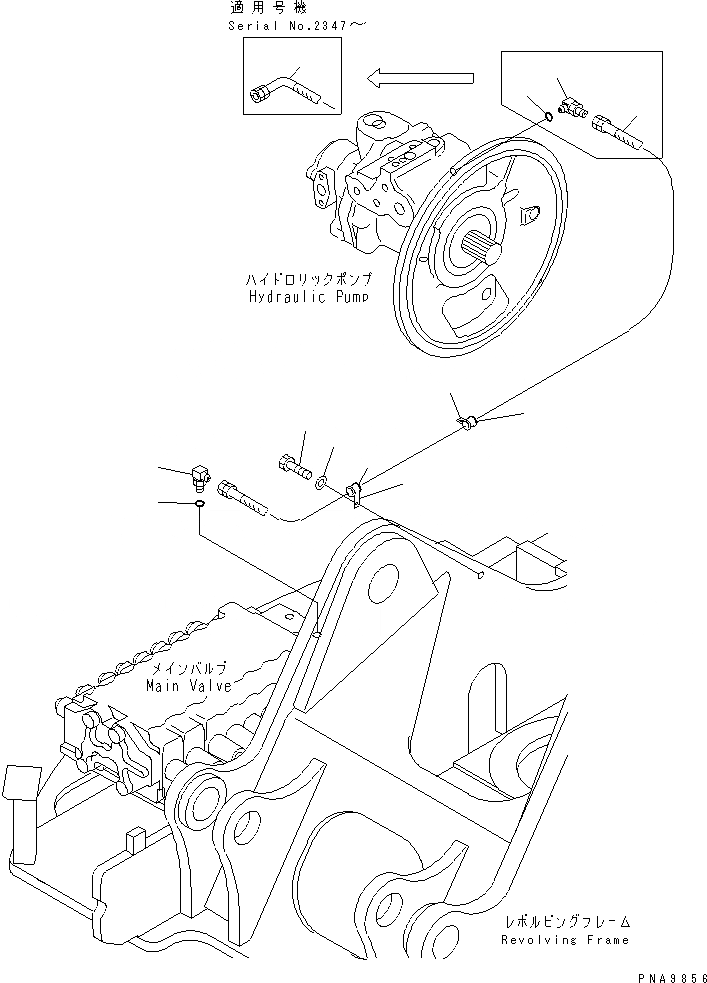 適用号機
Serial No.2347～

ハイドロリックポンプ
Hydraulic Pump

メインバルブ
Main Valve

レボルビングフレーム
Revolving Frame

PNA9856