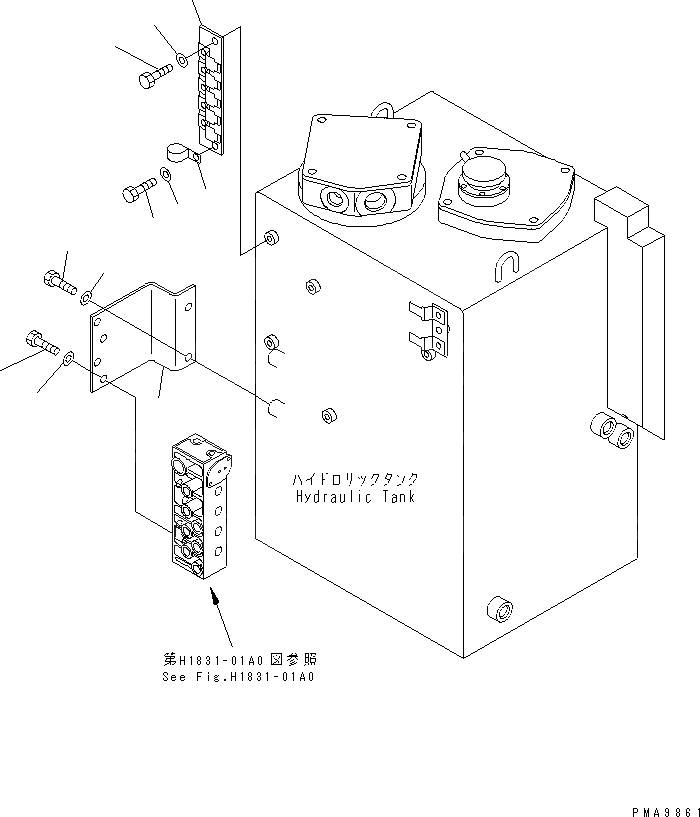 ハイドロリックタンク
Hydraulic Tank

第H1831-01A0図参照
See Fig.H1831-01A0

PMA9861