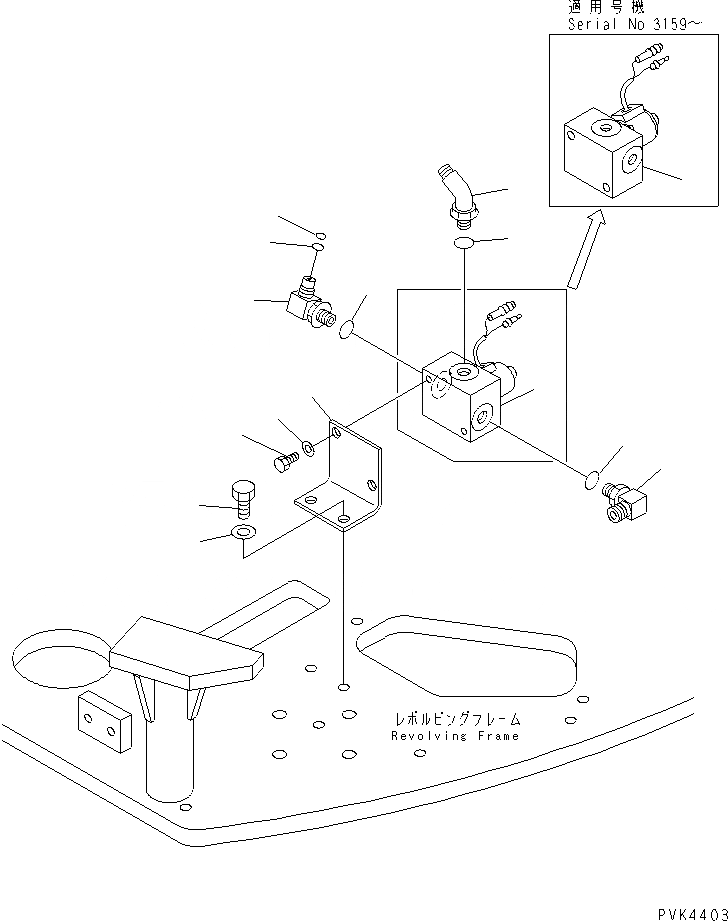 適用号機
Serial No 3159～

レボルビングフレーム
Revolving Frame

PVK4403