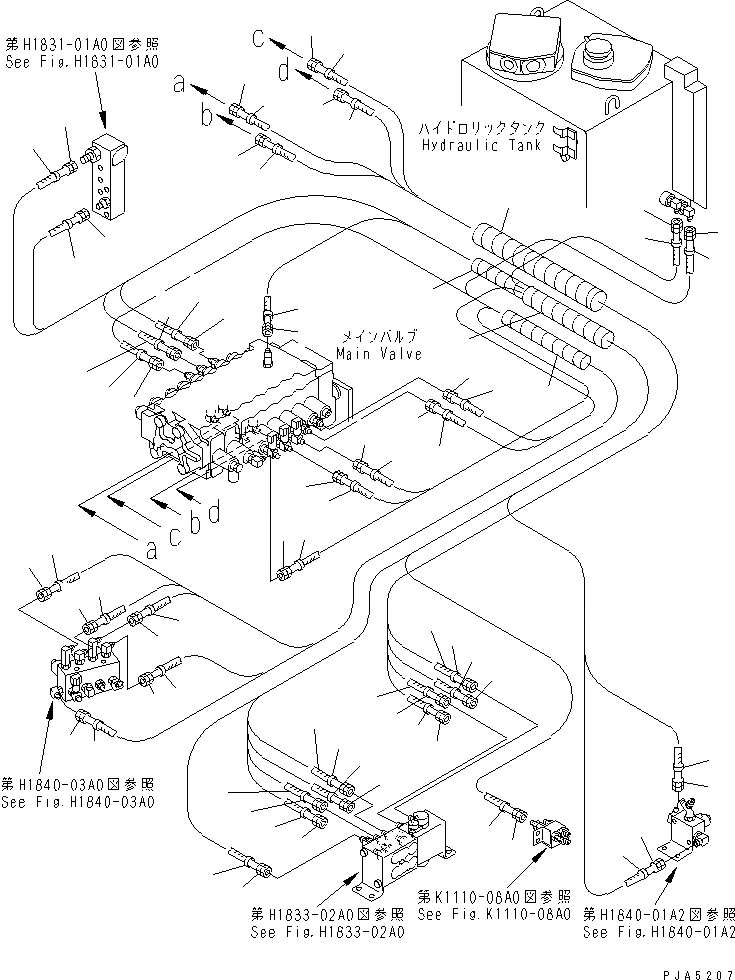 第H1831-01A0図参照
See Fig.H1831-01A0

c
d
a
b

ハイドロリックタンク
Hydraulic Tank

メインバルブ
Main Valve

a c b d

第H1840-03A0図参照
See Fig.H1840-03A0

第H1833-02A0図参照
See Fig.H1833-02A0

第K1110-08A0図参照
See Fig.K1110-08A0

第H1840-01A2図参照
See Fig.H1840-01A2

PJA5207