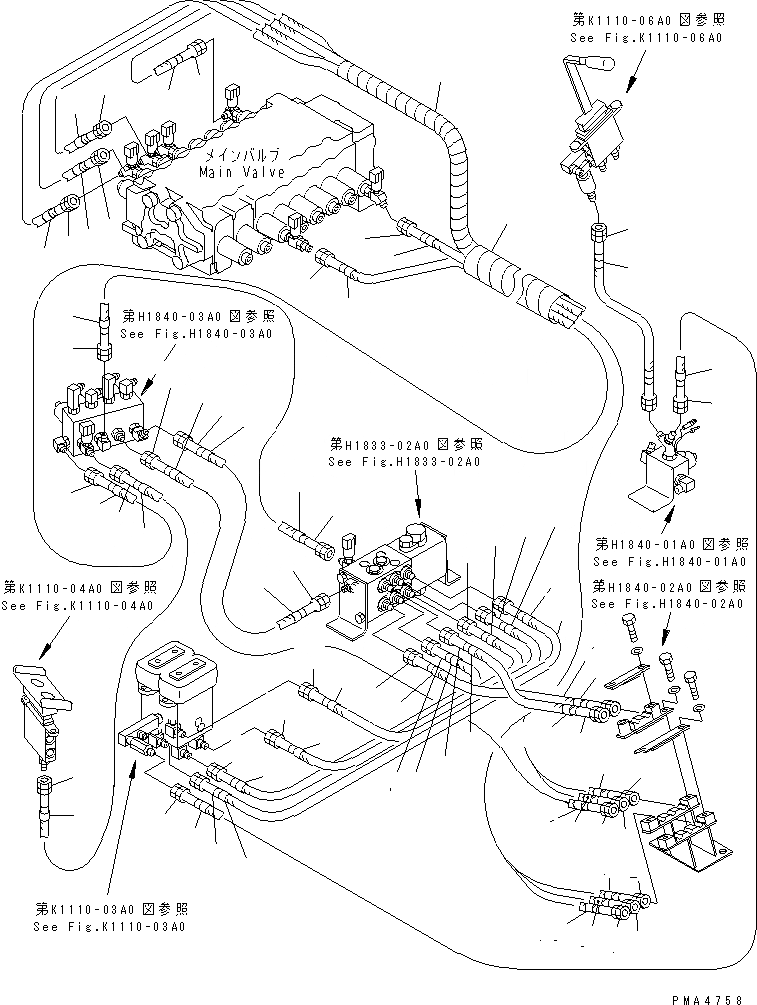 第K1110-06A0 図参照
See Fig.K1110-06A0

メインバルブ
Main Valve

第H1840-03A0 図参照
See Fig.H1840-03A0

第H1833-02A0 図参照
See Fig.H1833-02A0

第H1840-01A0 図参照
See Fig.H1840-01A0

第H1840-02A0 図参照
See Fig.H1840-02A0

第K1110-04A0 図参照
See Fig.K1110-04A0

第K1110-03A0 図参照
See Fig.K1110-03A0

PMA4758