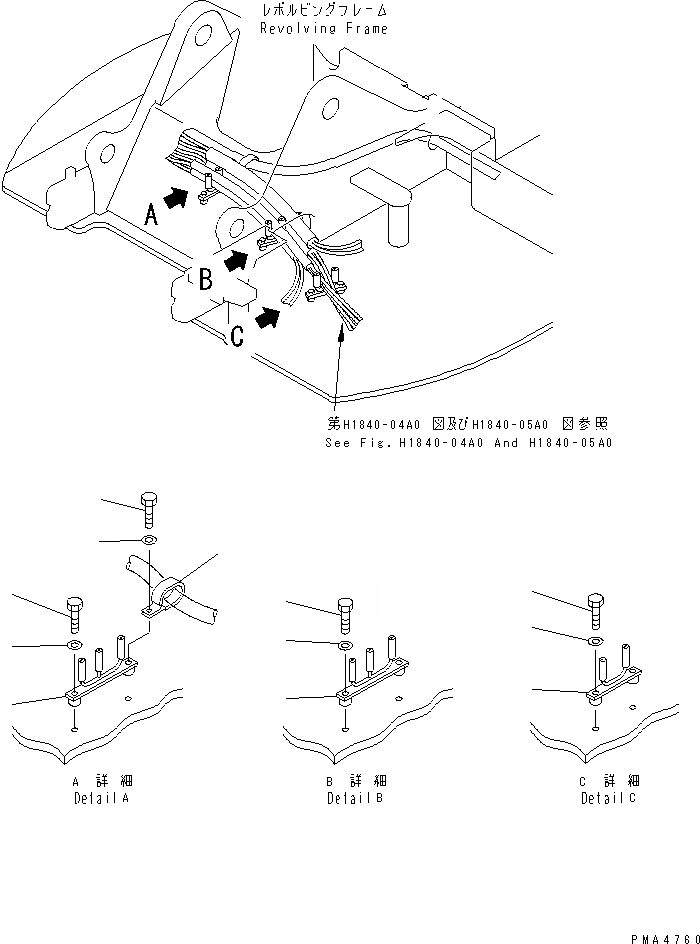 レボルビングフレーム
Revolving Frame

A

B

C

第H1840-04A0 図及びH1840-05A0 図参照
See Fig. H1840-04A0 And H1840-05A0

A 詳 細
Detail A

B 詳 細
Detail B

C 詳 細
Detail C

PMA4760