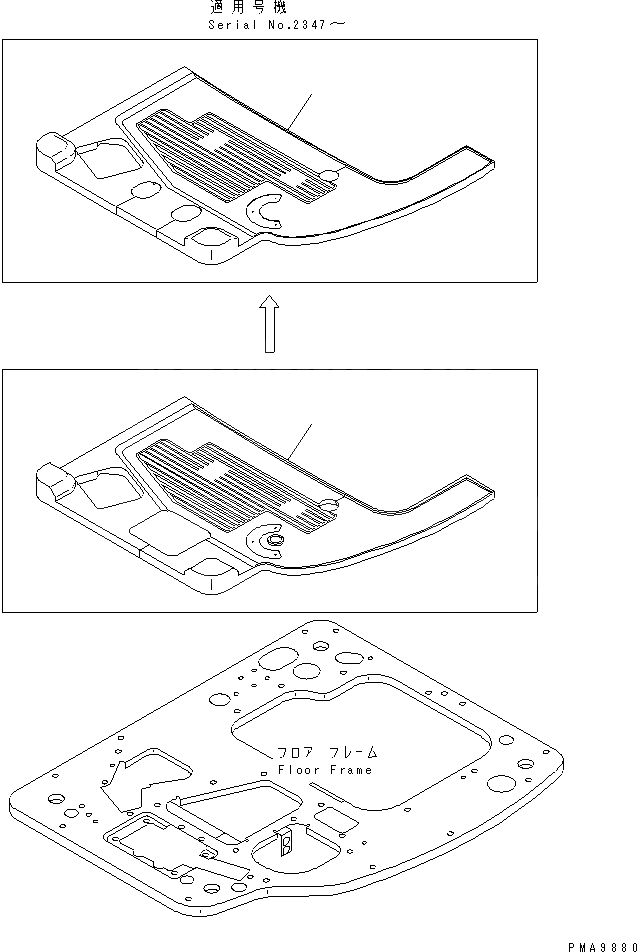 適用号機
Serial No.2347～

フロア フレーム
Floor Frame

PMA9880