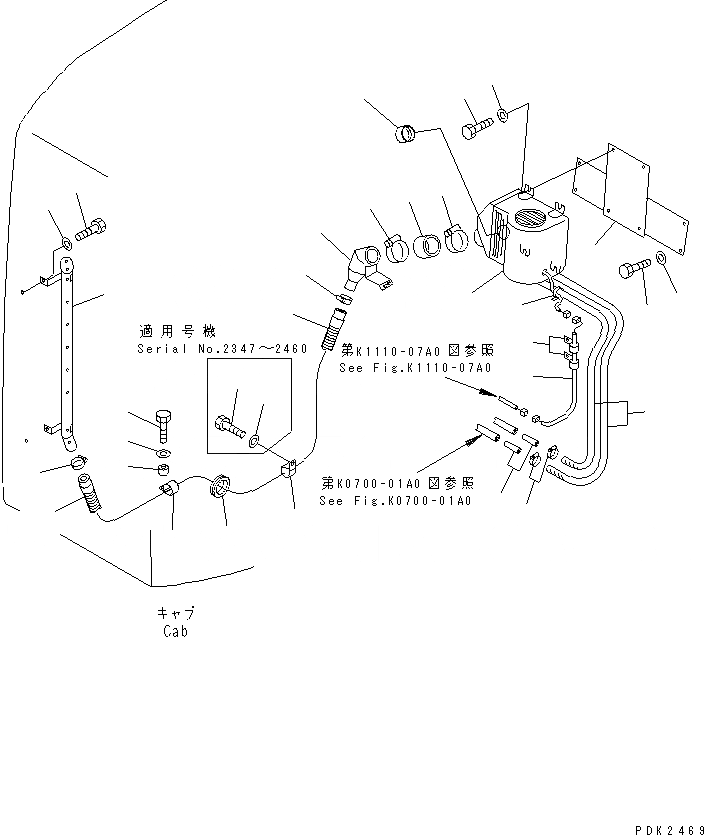 適用号機
Serial No.2347～2460

第K1110-07A0図参照
See Fig.K1110-07A0

第K0700-01A0図参照
See Fig.K0700-01A0

キャブ
Cab

PDK2469