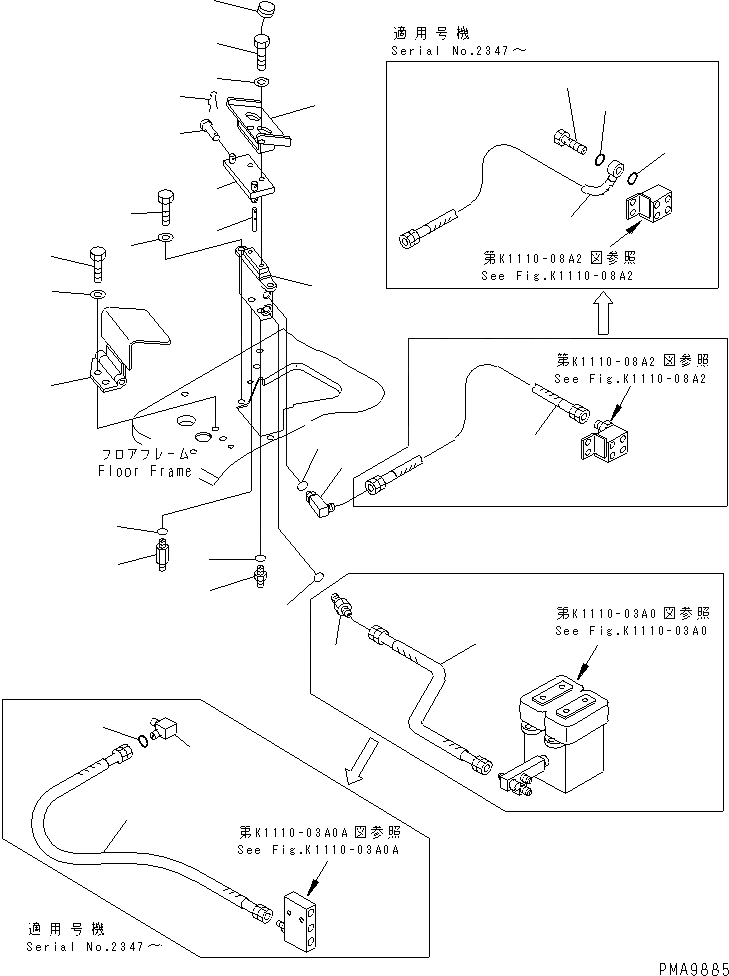 適用号機
Serial No.2347～

第K1110-08A2 図参照
See Fig.K1110-08A2

第K1110-08A2 図参照
See Fig.K1110-08A2

フロアフレーム
Floor Frame

第K1110-03A0 図参照
See Fig.K1110-03A0

第K1110-03A0A 図参照
See Fig.K1110-03A0A

適用号機
Serial No.2347～

PMA9885