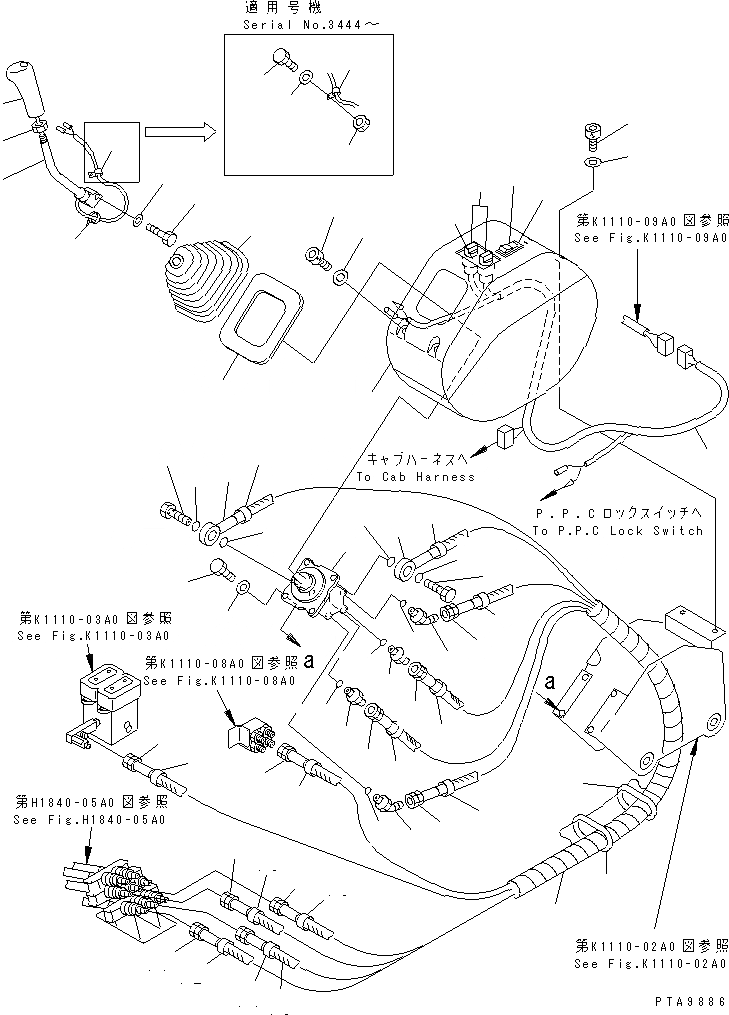 適用号機
Serial No.3444～

第K1110-09A0図参照
See Fig.K1110-09A0

キャブハーネスへ
To Cab Harness

P.P.Cロックスイッチへ
To P.P.C Lock Switch

第K1110-03A0図参照
See Fig.K1110-03A0

第K1110-08A0図参照
See Fig.K1110-08A0

a

a

第H1840-05A0図参照
See Fig.H1840-05A0

第K1110-02A0図参照
See Fig.K1110-02A0

PTA9886