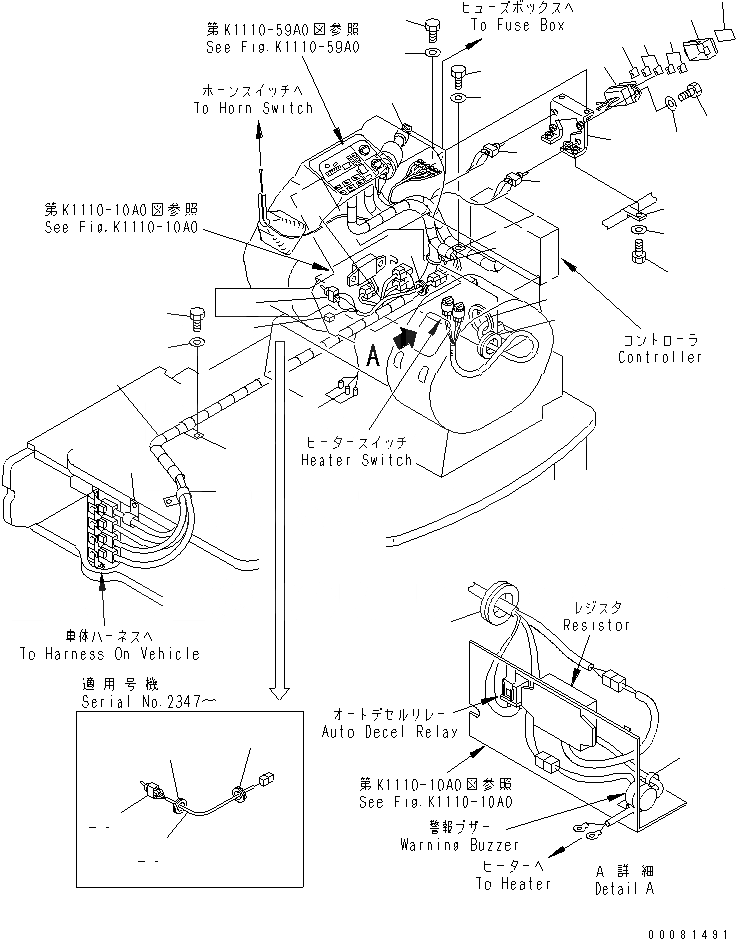 第K1110-59A0図参照
See Fig.K1110-59A0

ヒューズボックスへ
To Fuse Box

ホーンスイッチへ
To Horn Switch

第K1110-10A0図参照
See Fig.K1110-10A0

コントローラ
Controller

A

ヒータースイッチ
Heater Switch

車体ハーネスへ
To Harness On Vehicle

適用号機
Serial No.2347～

レジスタ
Resistor

オートデセルリレー
Auto Decel Relay

第K1110-10A0図参照
See Fig.K1110-10A0

警報ブザー
Warning Buzzer

ヒーターへ
To Heater

A 詳細
Detail A

00081491