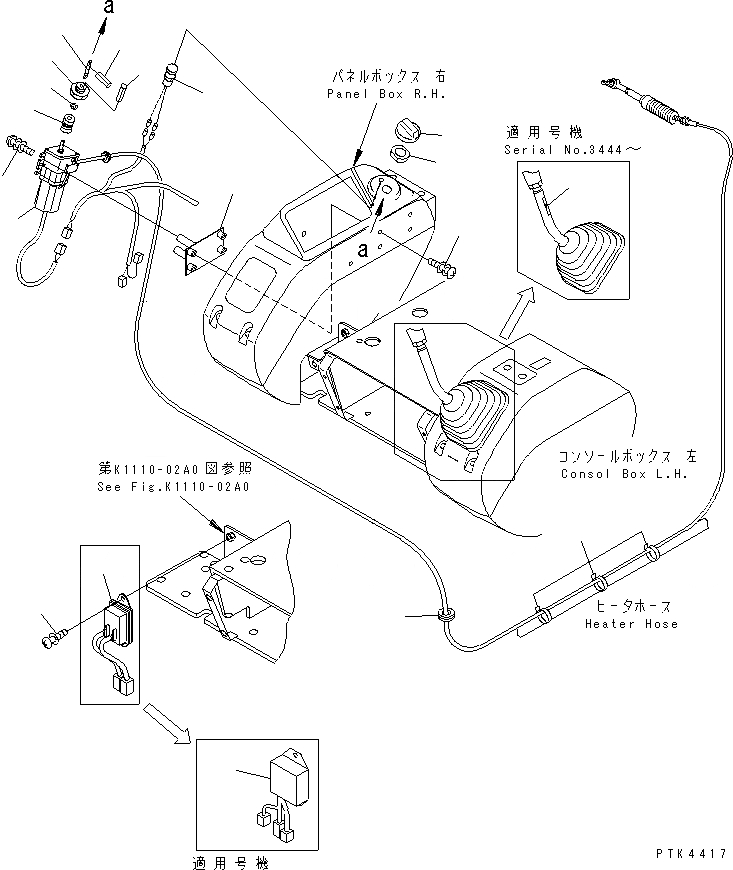 a

パネルボックス 右
Panel Box R.H.

適用号機
Serial No.3444～

a

コンソールボックス 左
Consol Box L.H.

第K1110-02A0図参照
See Fig.K1110-02A0

ヒータホース
Heater Hose

適用号機

PTK4417