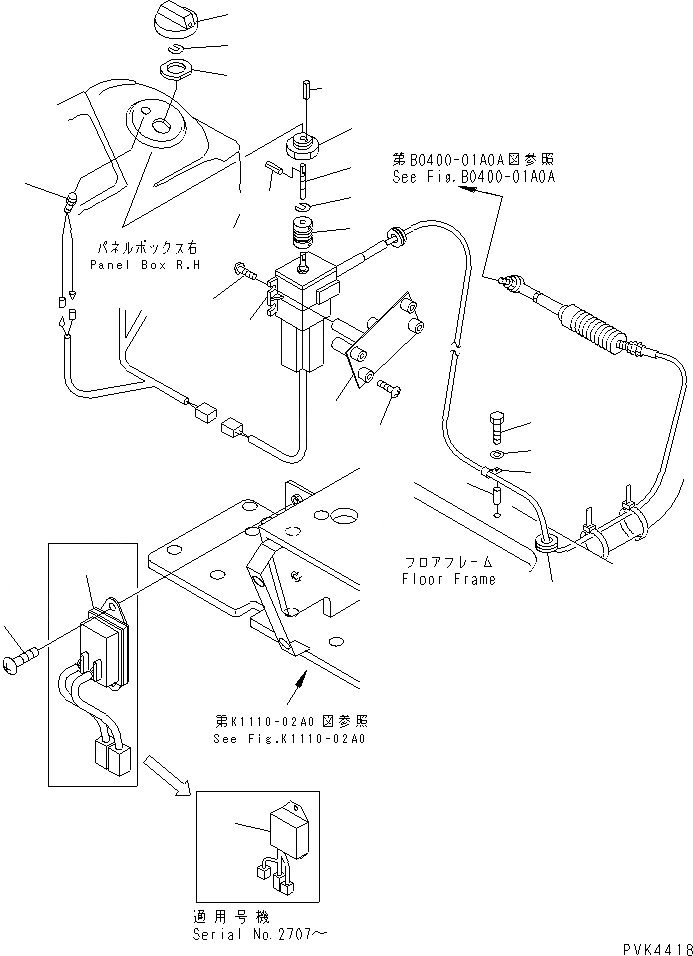 第B0400-01A0A図参照
See Fig.B0400-01A0A

パネルボックス右
Panel Box R.H

フロアフレーム
Floor Frame

第K1110-02A0図参照
See Fig.K1110-02A0

適用号機
Serial No.2707~

PVK4418