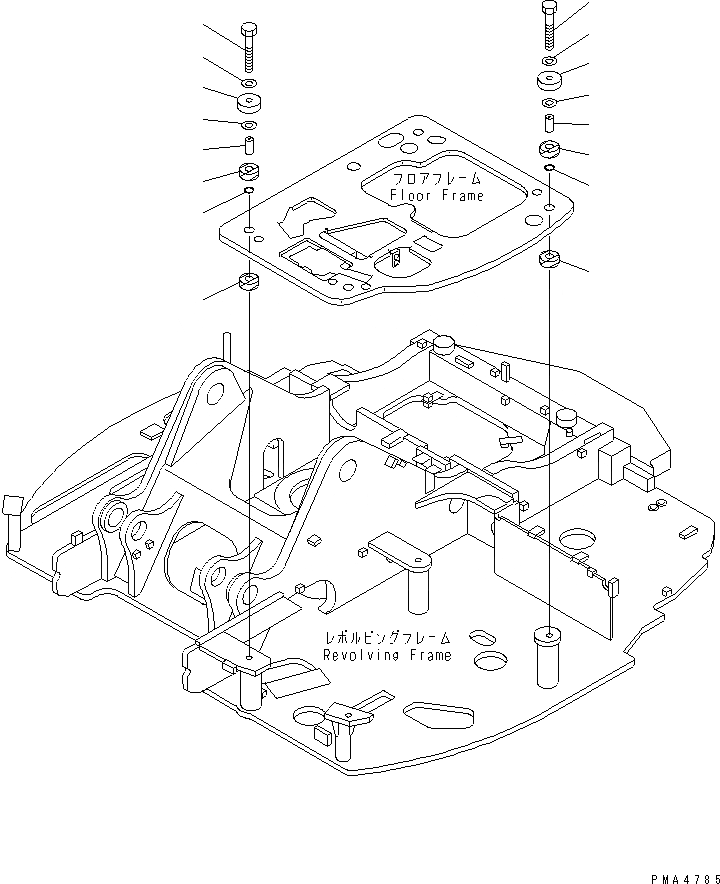 フロアフレーム
Floor Frame

レボルビングフレーム
Revolving Frame

PMA4785