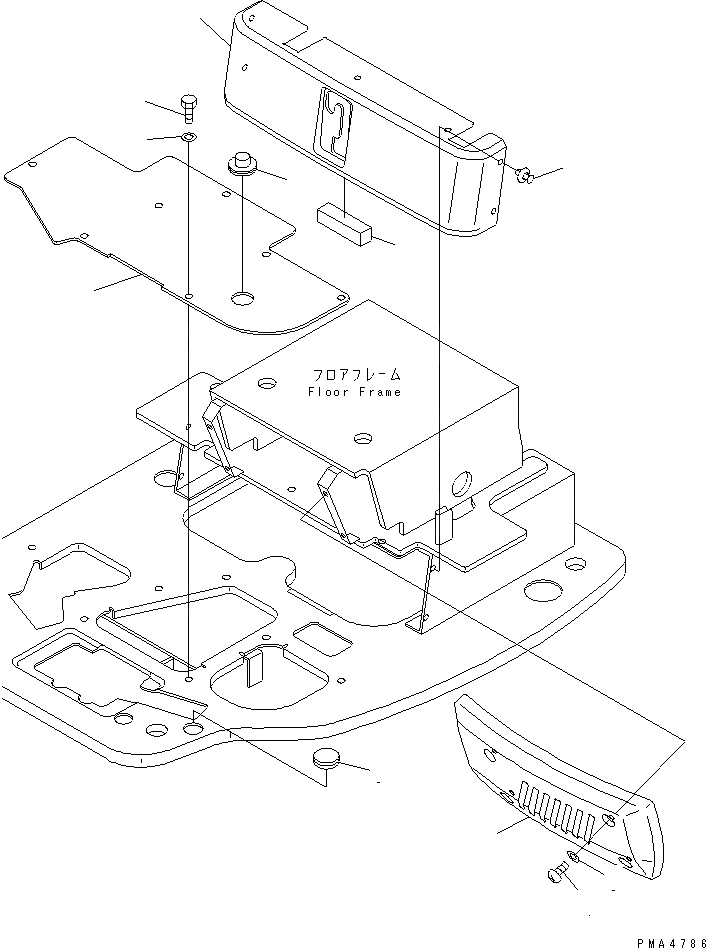 フロアフレーム
Floor Frame

PMA4786