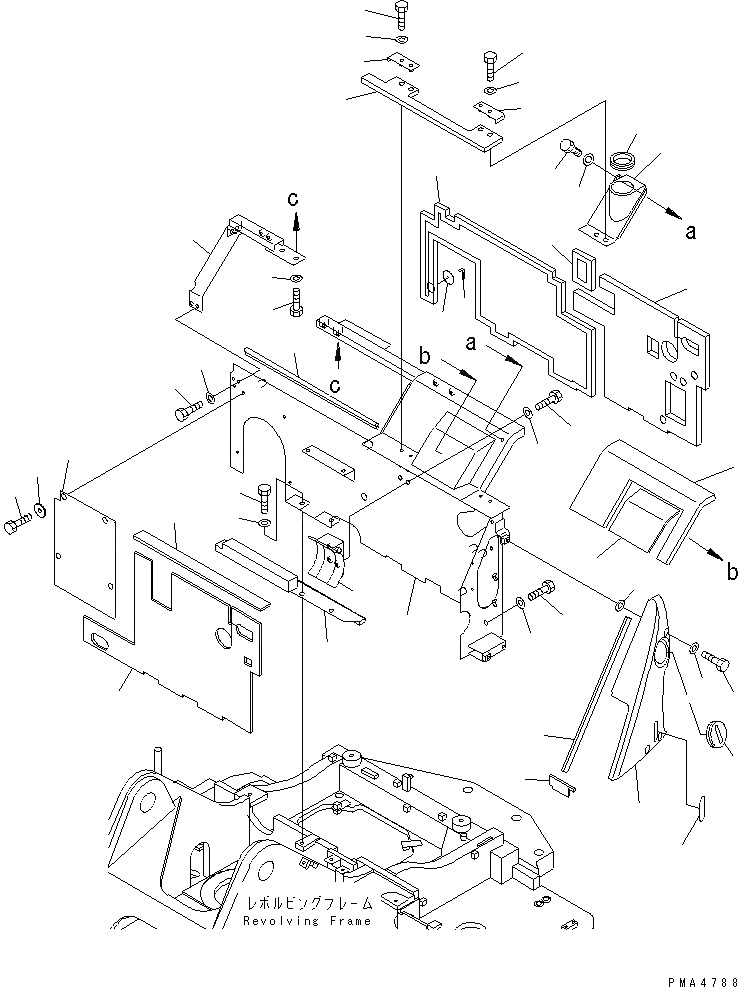 c
a
c
b
a
b
レボルビングフレーム
Revolving Frame
PMA4788