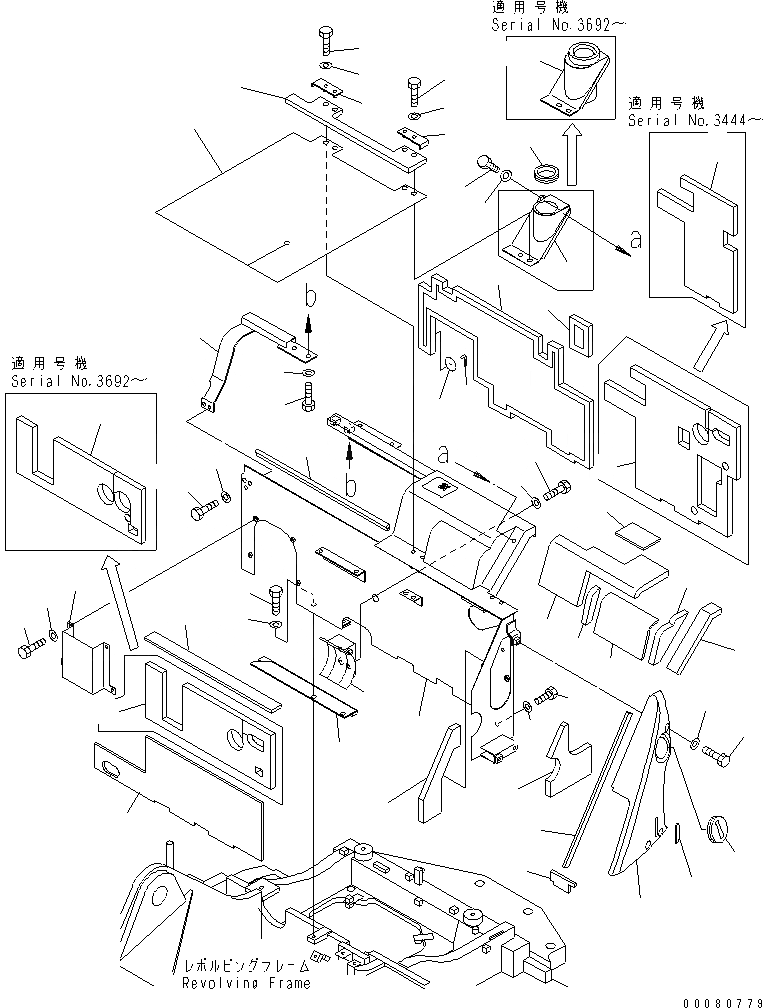 適用号機
Serial No.3692～

適用号機
Serial No.3444～

a

b

適用号機
Serial No.3692～

a

b

レボルビングフレーム
Revolving Frame

00080779