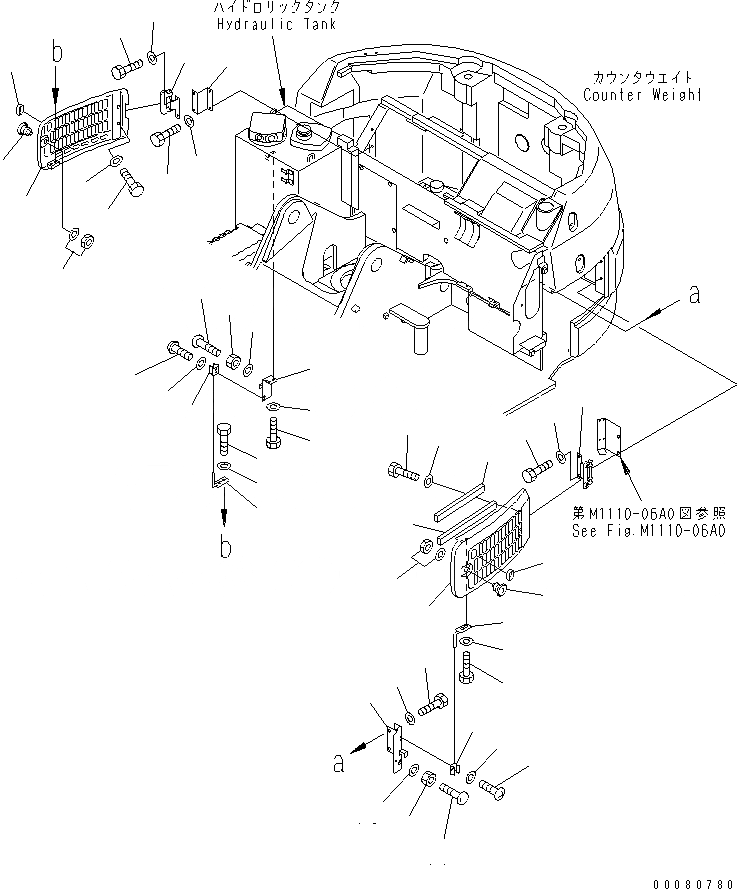 ハイドロリックタンク
Hydraulic Tank

カウンタウエイト
Counter Weight

b

a

b

第M1110-06A0図参照
See Fig.M1110-06A0

a

00080780