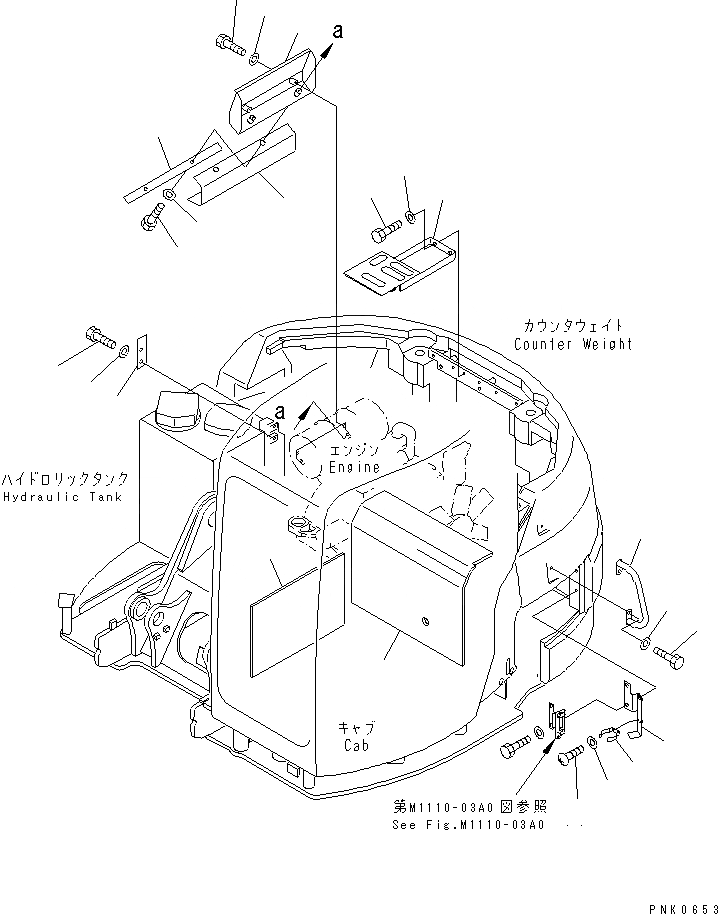 a

カウンタウェイト
Counter Weight

a

エンジン
Engine

ハイドロリックタンク
Hydraulic Tank

キャブ
Cab

第M1110-03A0図参照
See Fig.M1110-03A0

PNK0653