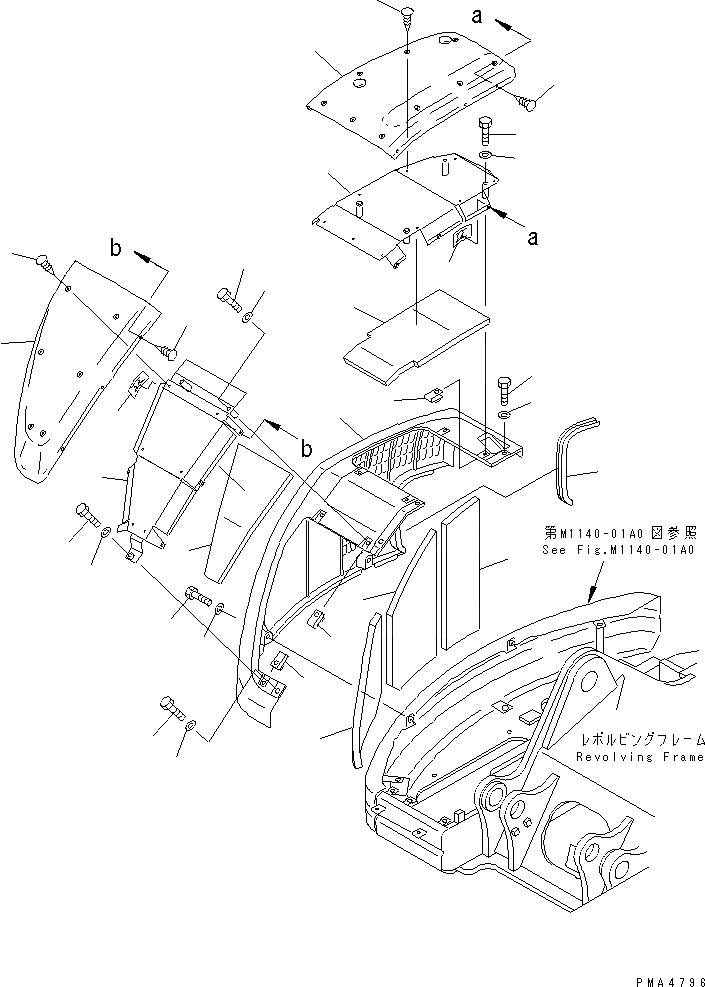 a

a

b

b

第M1140-01A0 図参照
See Fig.M1140-01A0

レボルビングフレーム
Revolving Frame

PMA4796