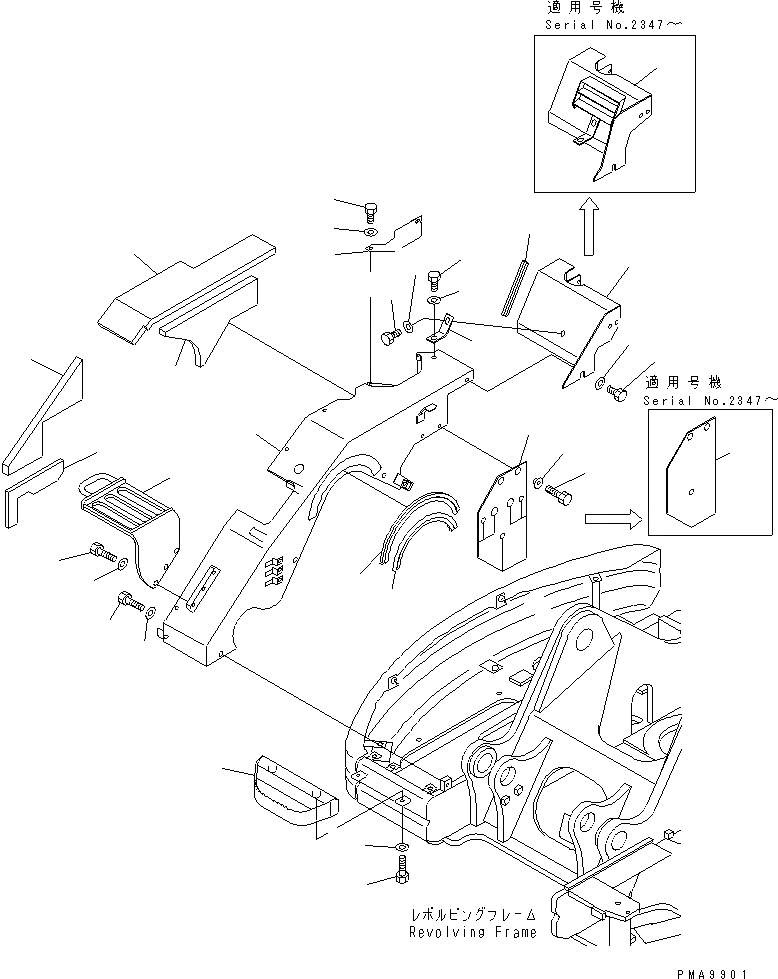 適用号機
Serial No.2347～

適用号機
Serial No.2347～

レボルビングフレーム
Revolving Frame

PMA9901