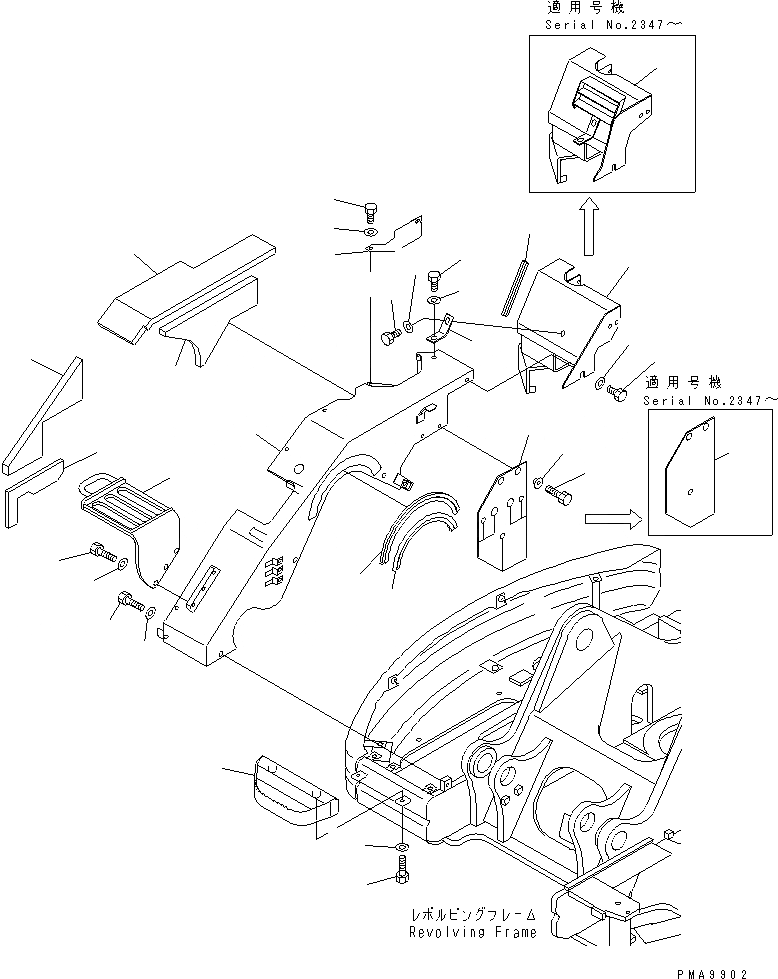 適用号機
Serial No.2347～

適用号機
Serial No.2347～

レボルビングフレーム
Revolving Frame

PMA9902