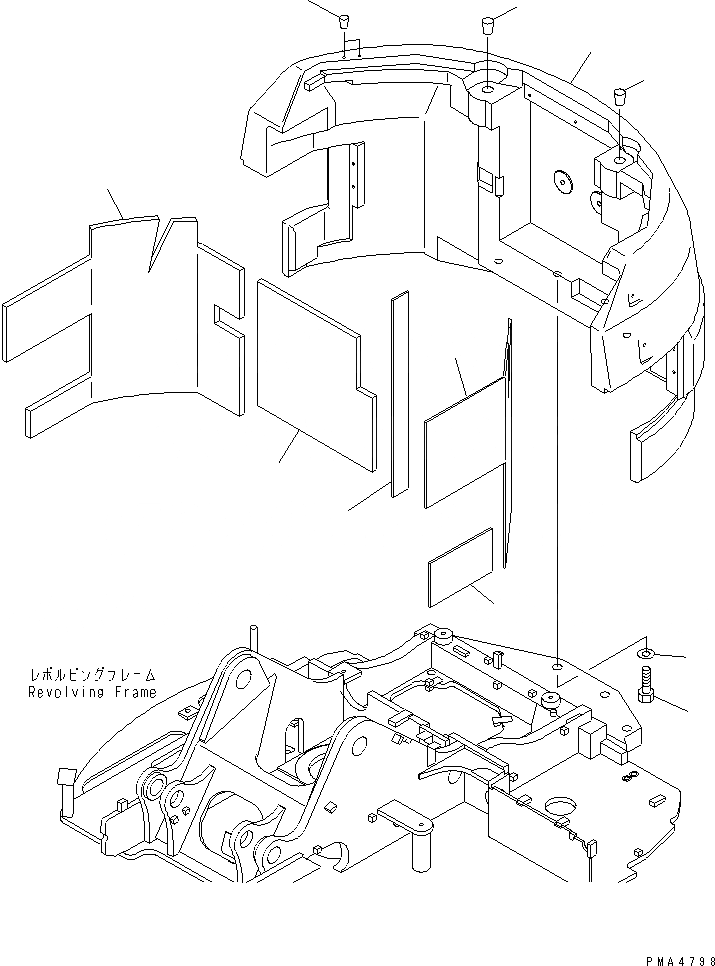 レボルビングフレーム
Revolving Frame

PMA4798