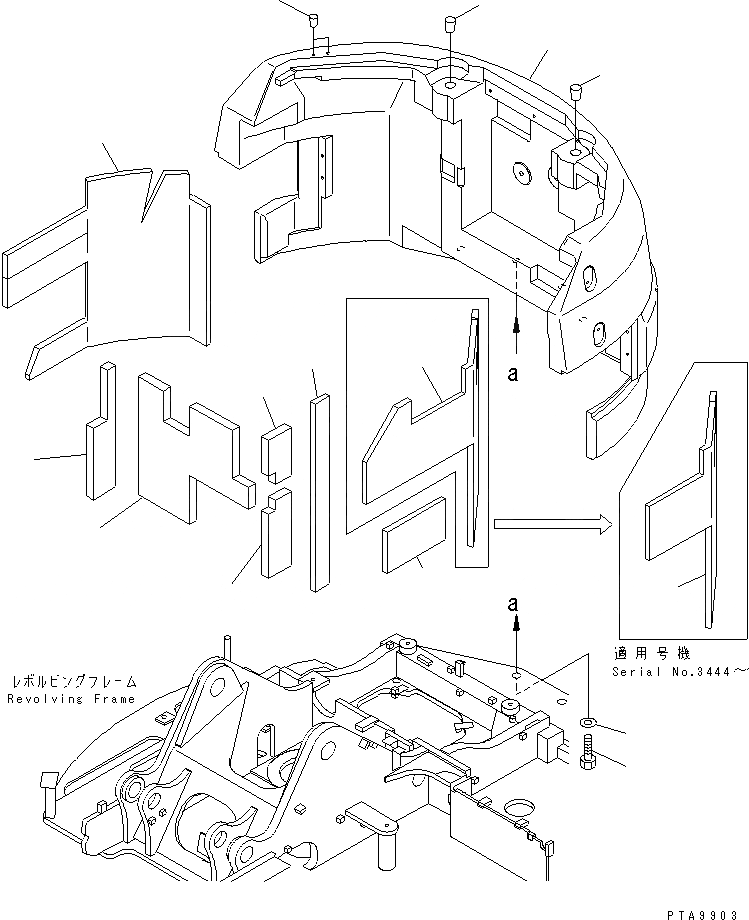 a

a

適用号機
Serial No.3444~

レボルビングフレーム
Revolving Frame

PTA9903