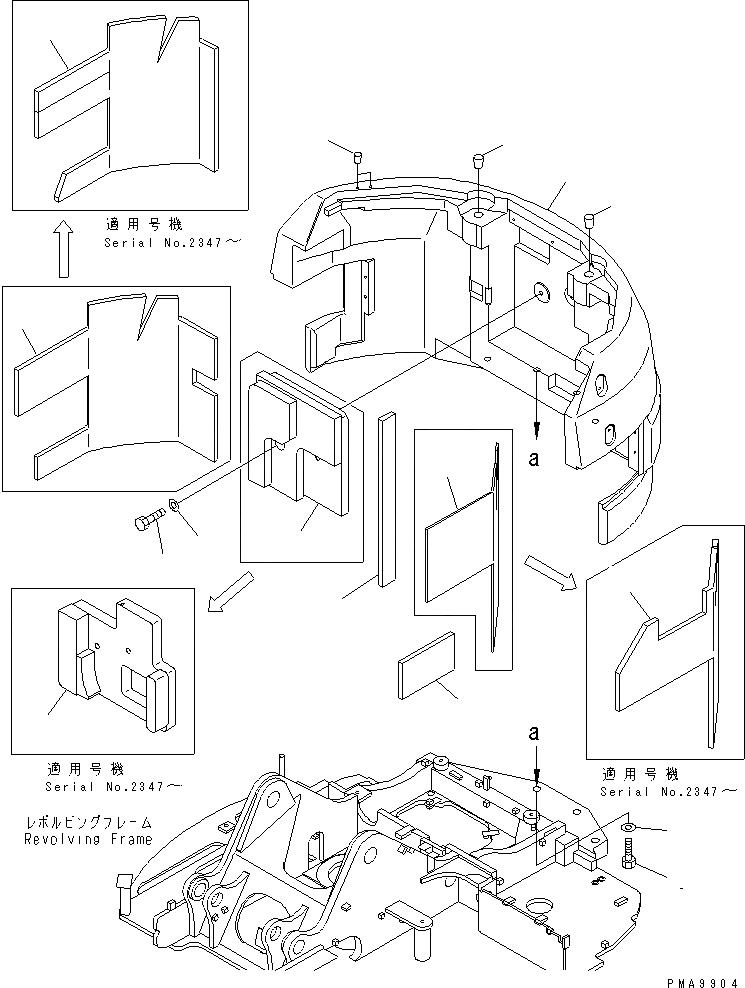 適用号機
Serial No.2347～

a

適用号機
Serial No.2347～

a

適用号機
Serial No.2347～

レボルビングフレーム
Revolving Frame

PMA9904