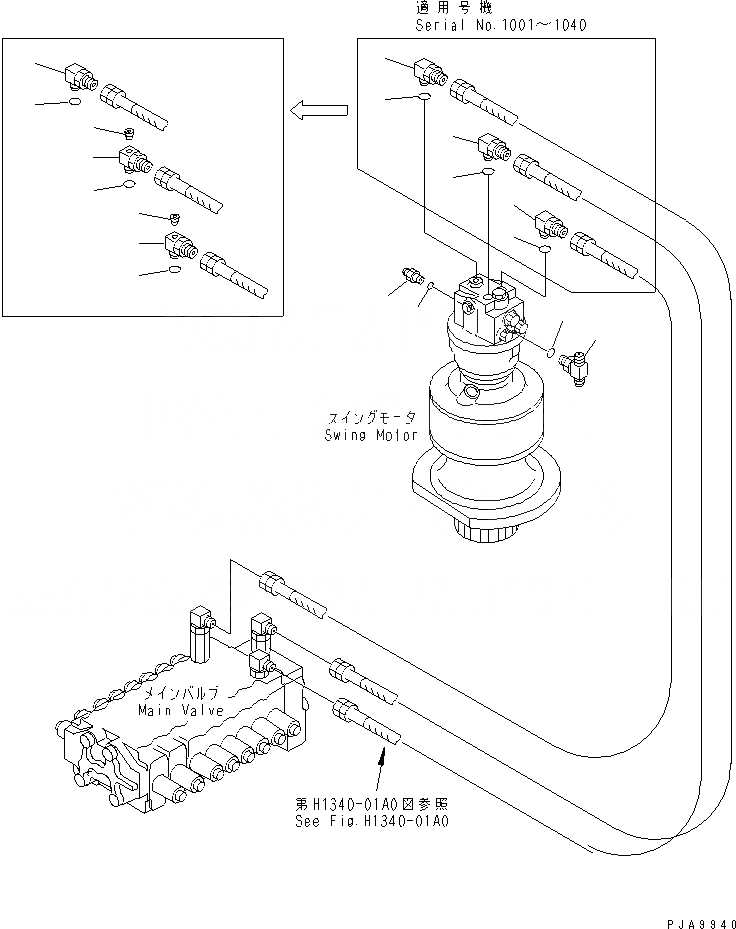 適用号機
Serial No.1001～1040

スイングモータ
Swing Motor

メインバルブ
Main Valve

第H1340-01A0図参照
See Fig.H1340-01A0

PJA9940