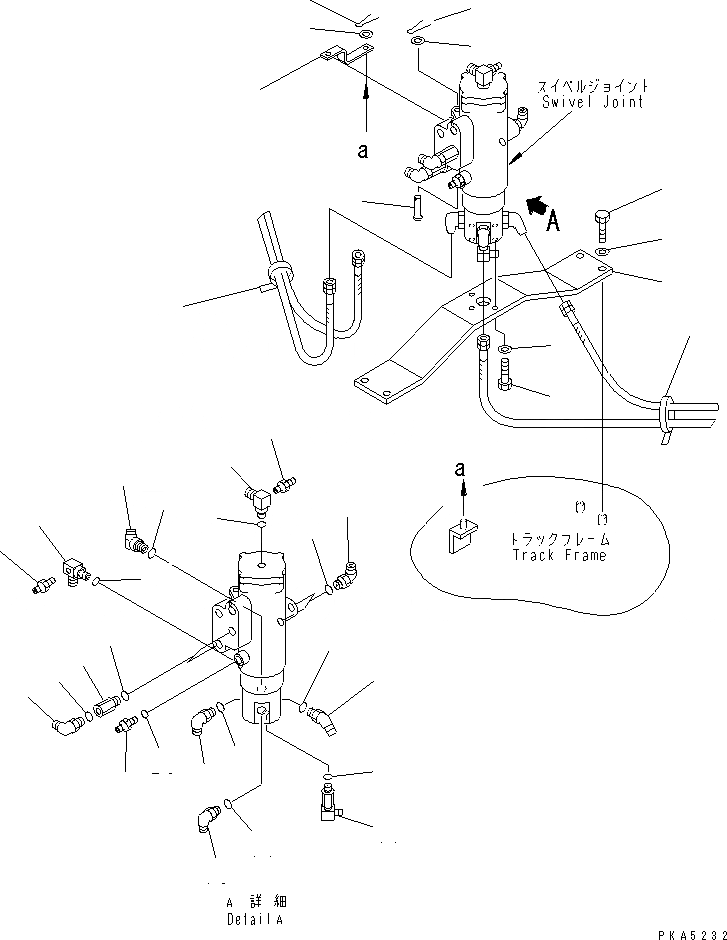 スイベルジョイント
Swivel Joint

a

A

a

トラックフレーム
Track Frame

A 詳細
Detail A

PKA5232