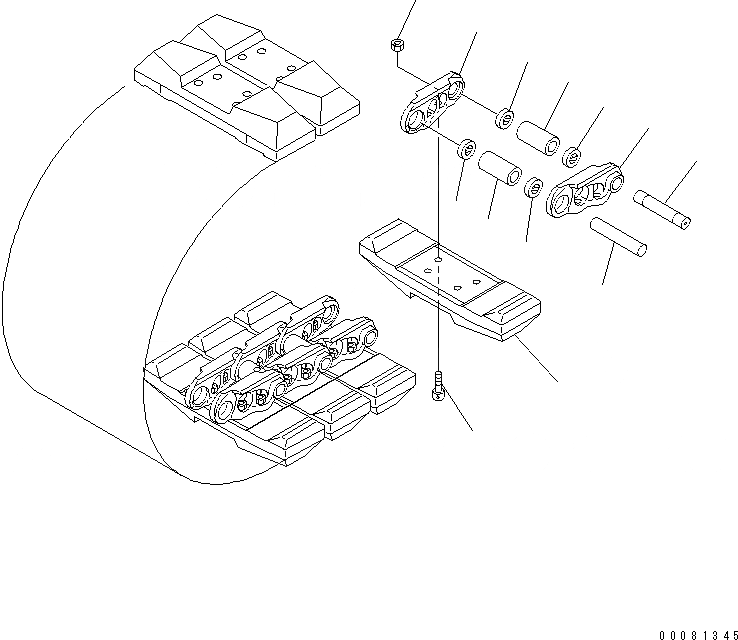 00081345