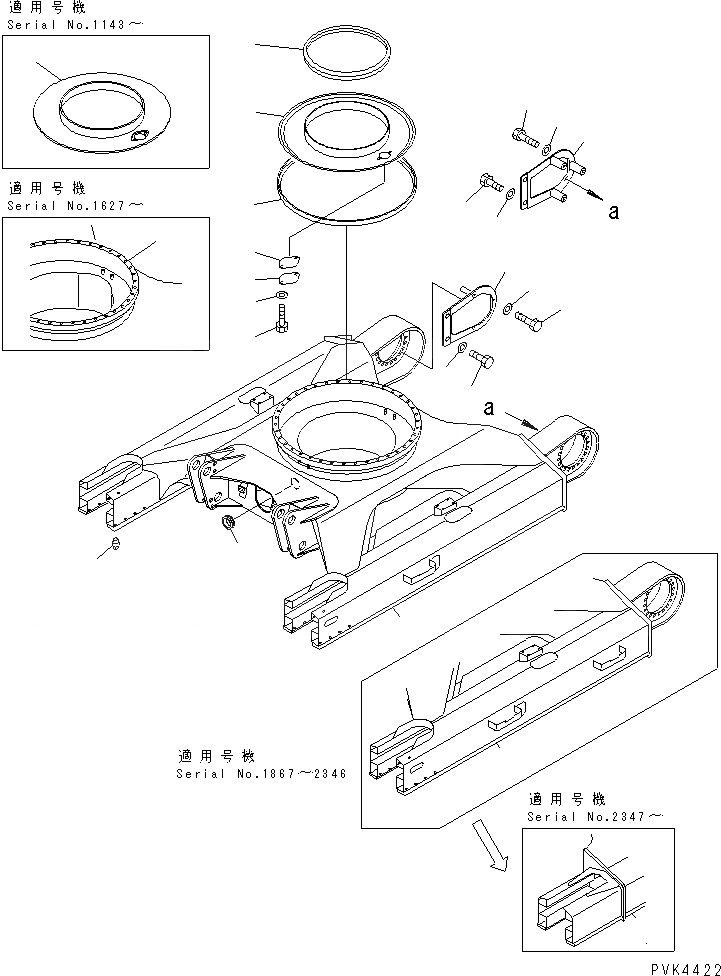 適用号機
Serial No.1143～

適用号機
Serial No.1627～

a

a

適用号機
Serial No.1867～2346

適用号機
Serial No.2347～

PVK4422