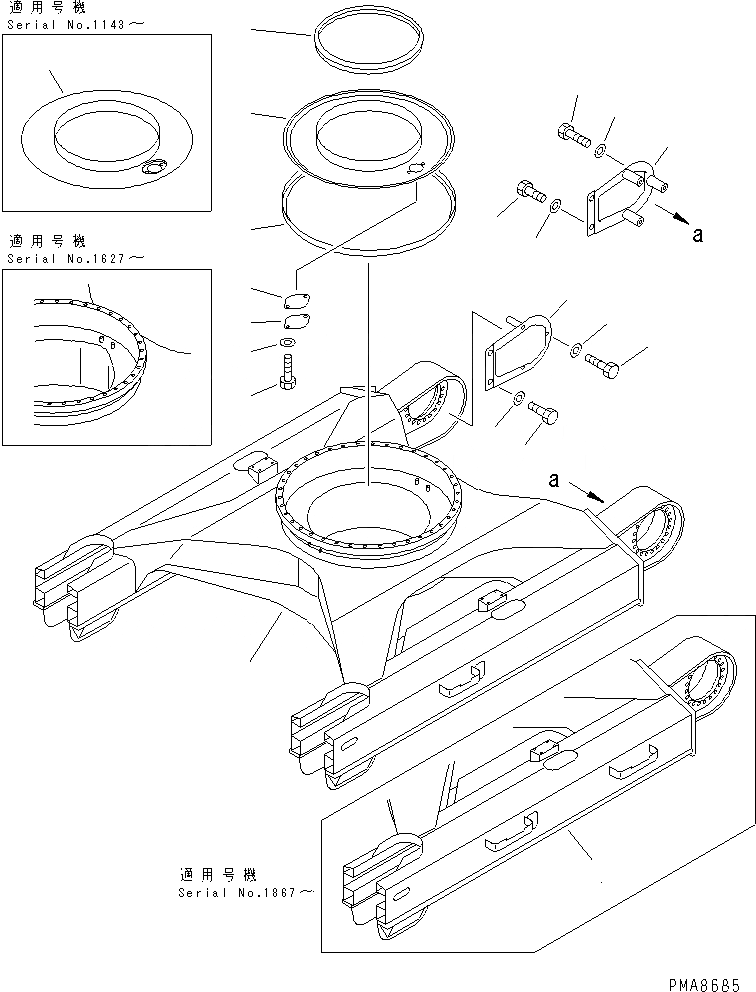 適用号機
Serial No.1143～

適用号機
Serial No.1627～

a

a

適用号機
Serial No.1867～

PMA8685