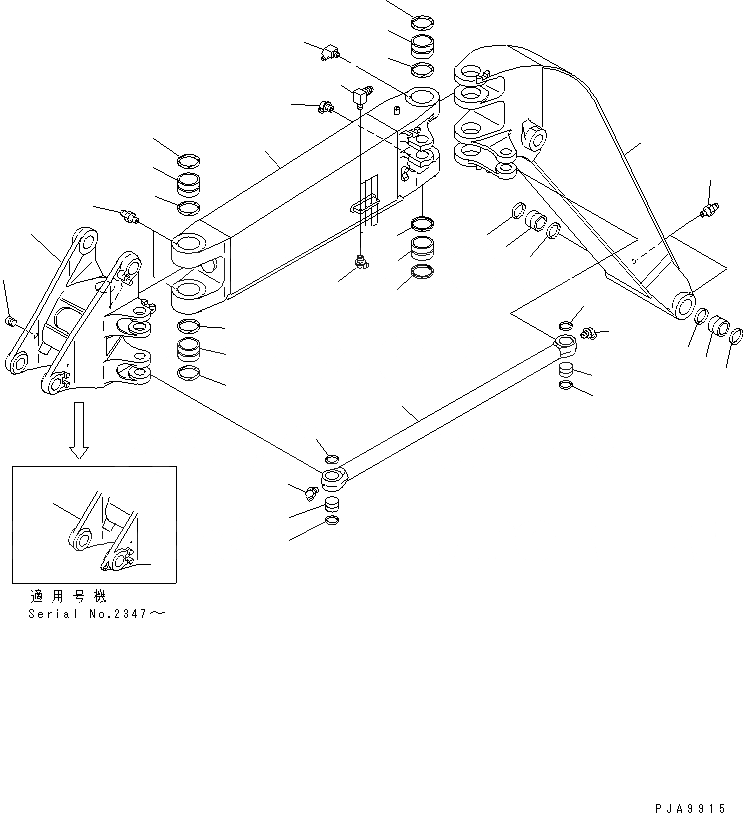 適用号機
Serial No.2347～

PJA9915