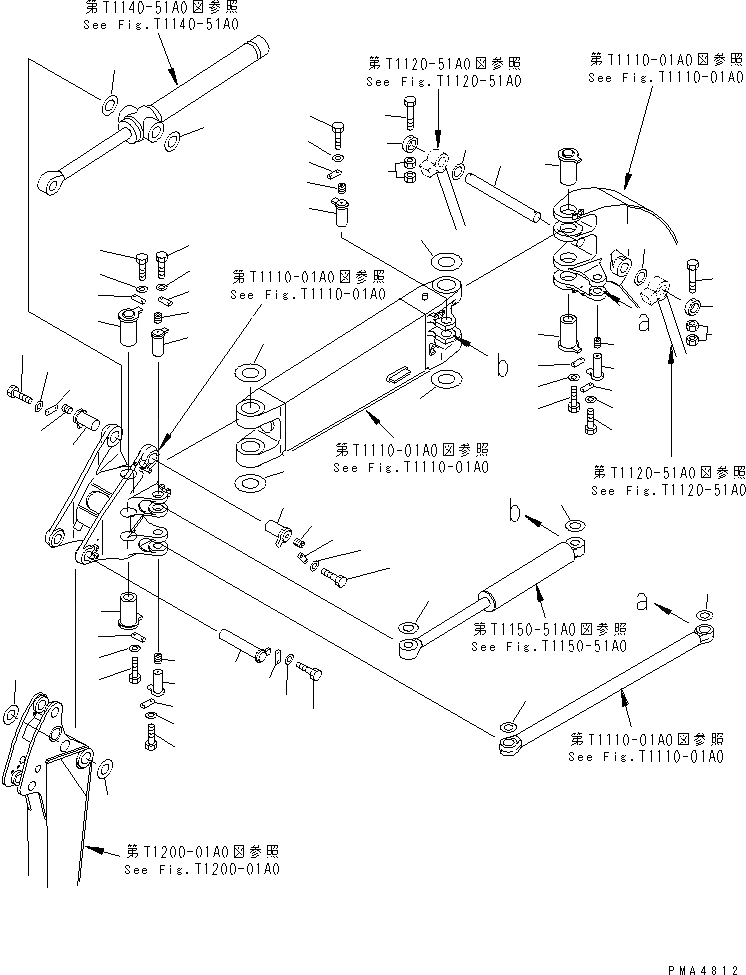 第T1140-51A0図参照
See Fig.T1140-51A0

第T1120-51A0図参照
See Fig.T1120-51A0

第T1110-01A0図参照
See Fig.T1110-01A0

第T1110-01A0図参照
See Fig.T1110-01A0

a

b

第T1110-01A0図参照
See Fig.T1110-01A0

第T1120-51A0図参照
See Fig.T1120-51A0

b

a

第T1150-51A0図参照
See Fig.T1150-51A0

第T1110-01A0図参照
See Fig.T1110-01A0

第T1200-01A0図参照
See Fig.T1200-01A0

PMA4812