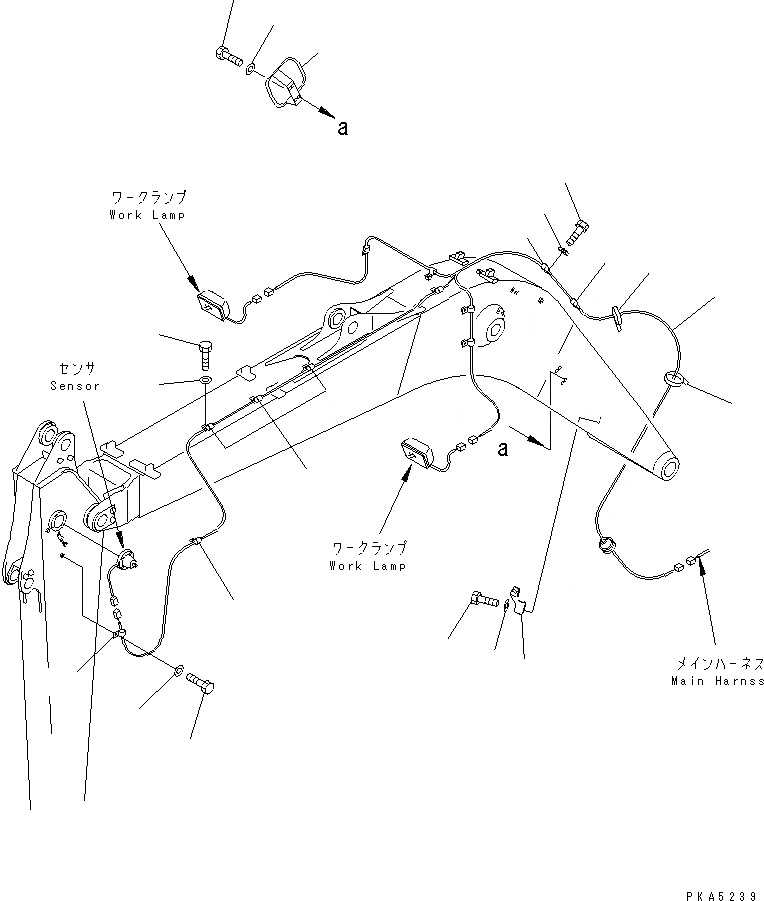 a

ワークランプ
Work Lamp

センサ
Sensor

a

ワークランプ
Work Lamp

メインハーネス
Main Harnss

PKA5239