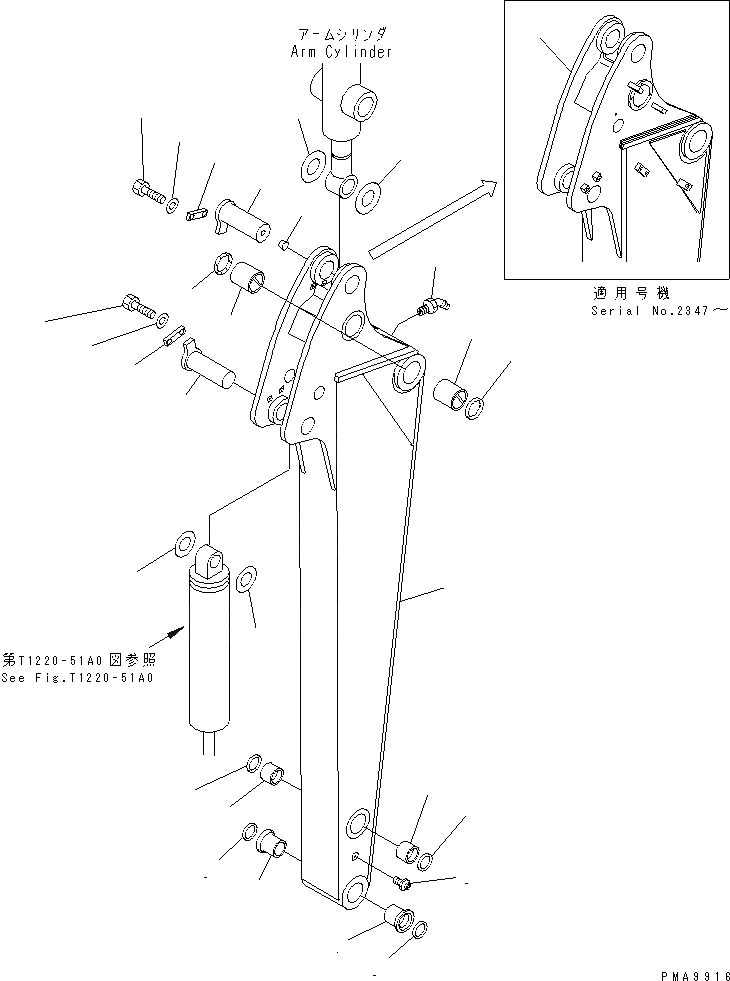 アームシリンダ
Arm Cylinder

適用号機
Serial No.2347～

第T1220-51A0図参照
See Fig.T1220-51A0

PMA9916