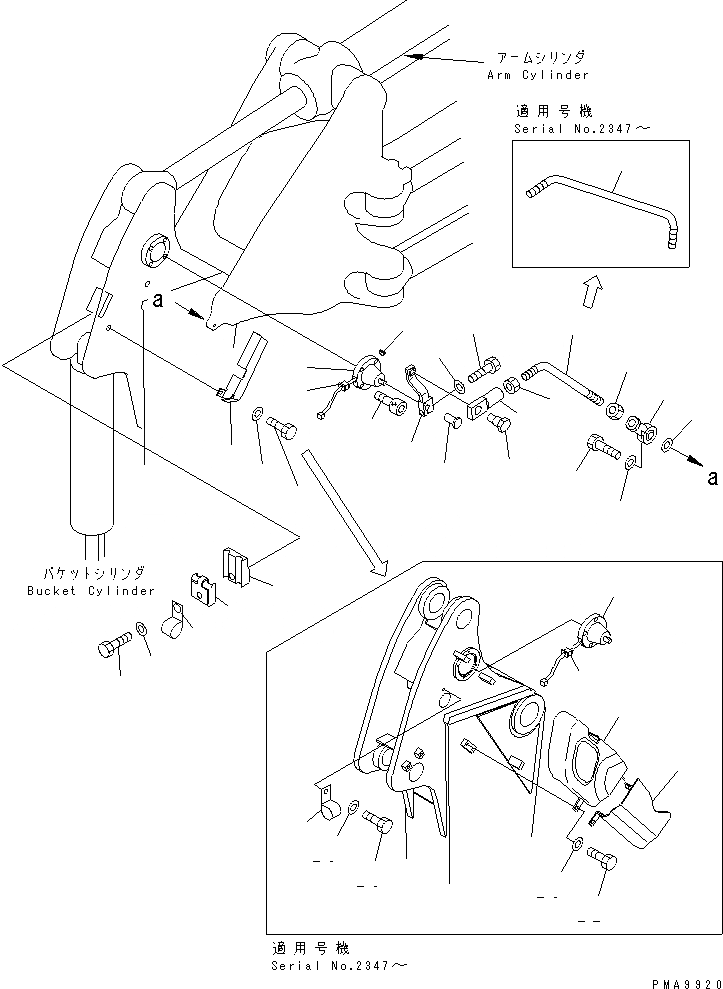 アームシリンダ
Arm Cylinder

適用号機
Serial No.2347～

a

a

バケットシリンダ
Bucket Cylinder

適用号機
Serial No.2347～

PMA9920