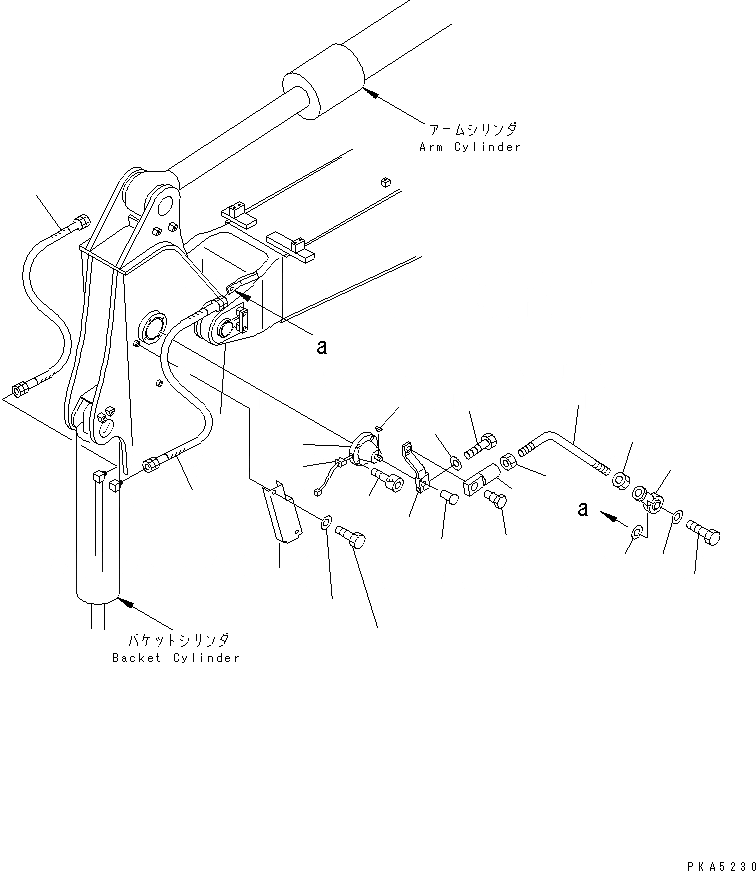 アームシリンダ
Arm Cylinder

a

a

バケットシリンダ
Backet Cylinder

PKA5230