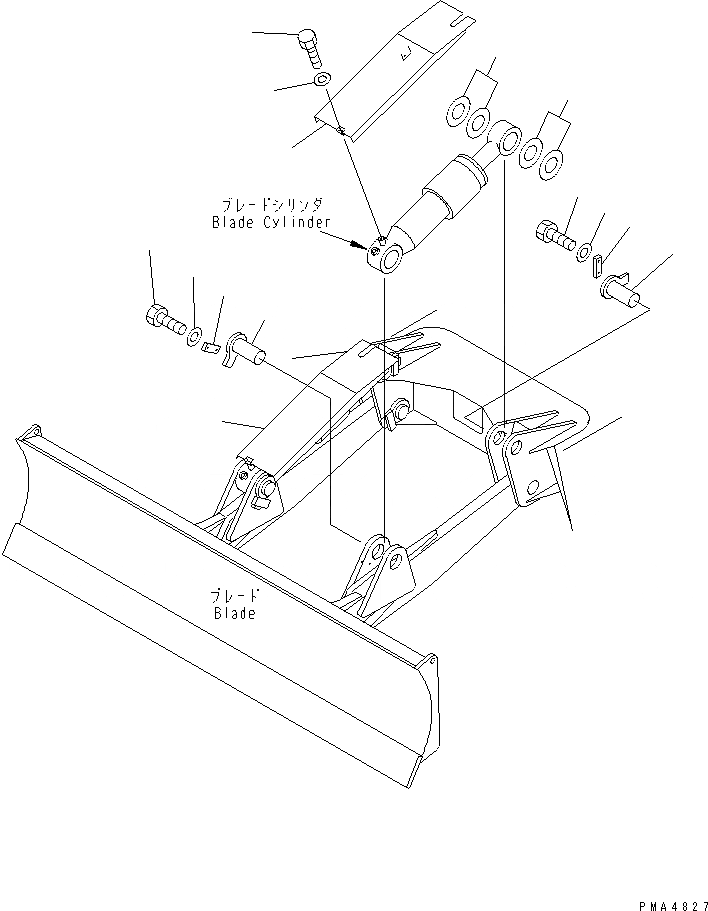 ブレードシリンダ
Blade Cylinder

ブレード
Blade

PMA4827