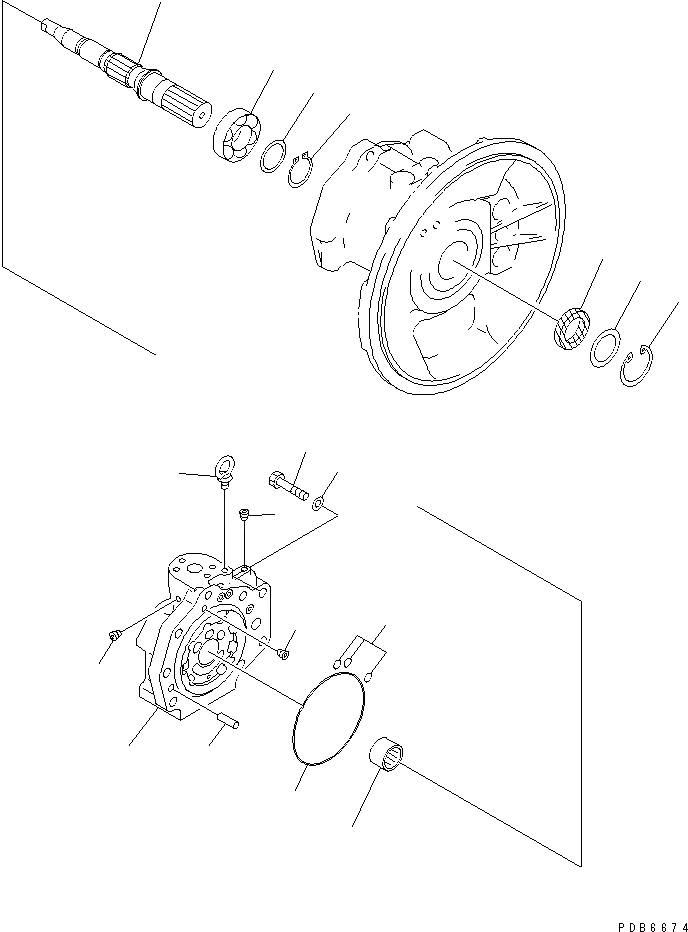 PDB6674