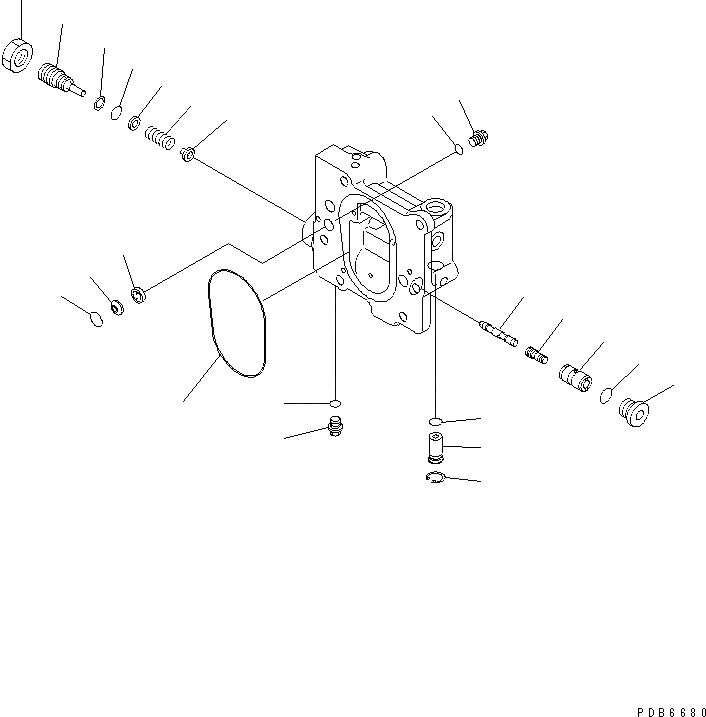 PDB6680