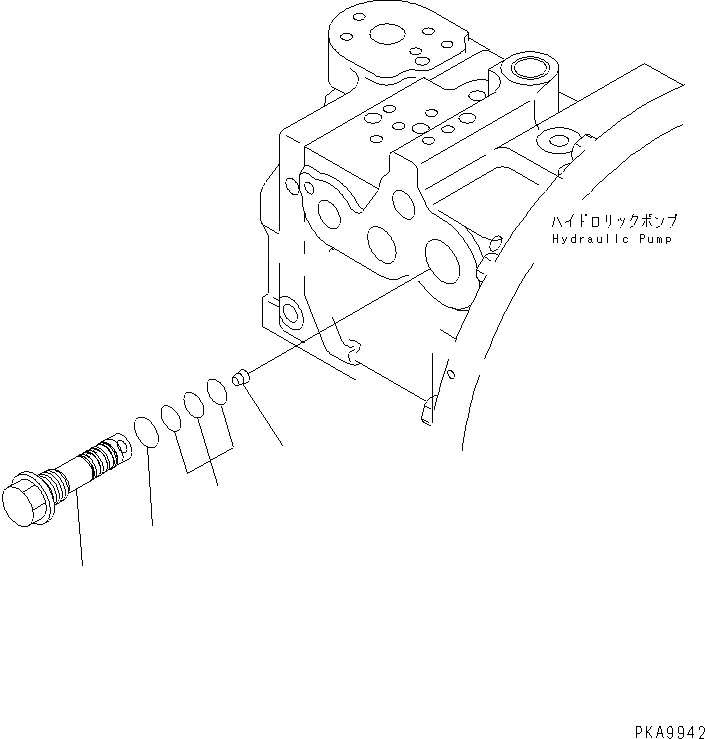 ハイドロリックポンプ
Hydraulic Pump

PKA9942