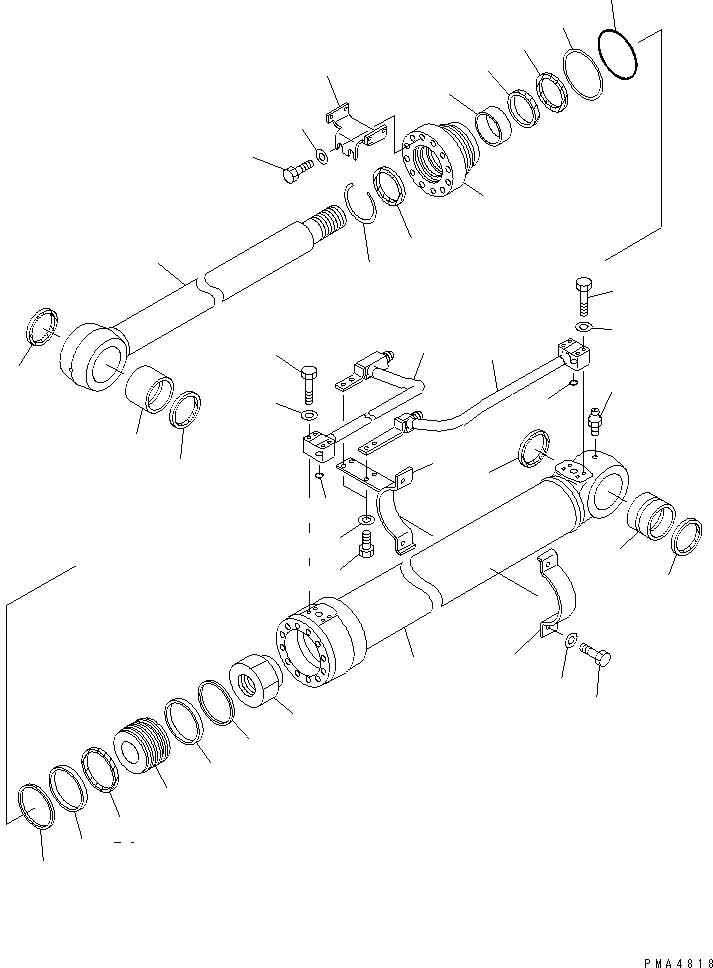 PMA4818