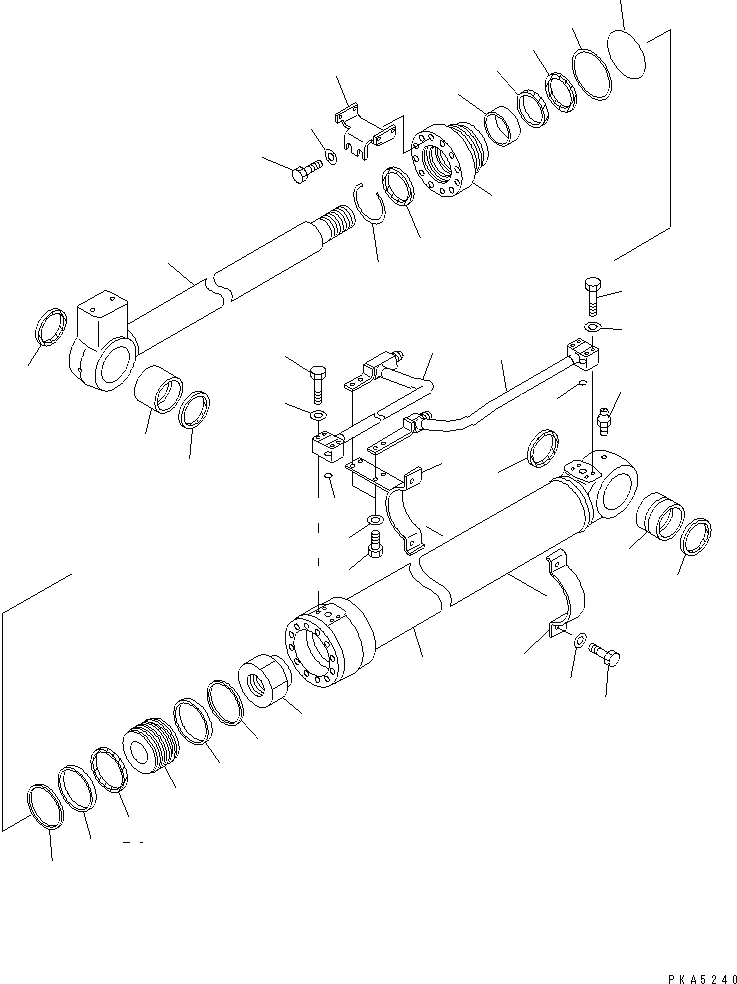 PKA5240