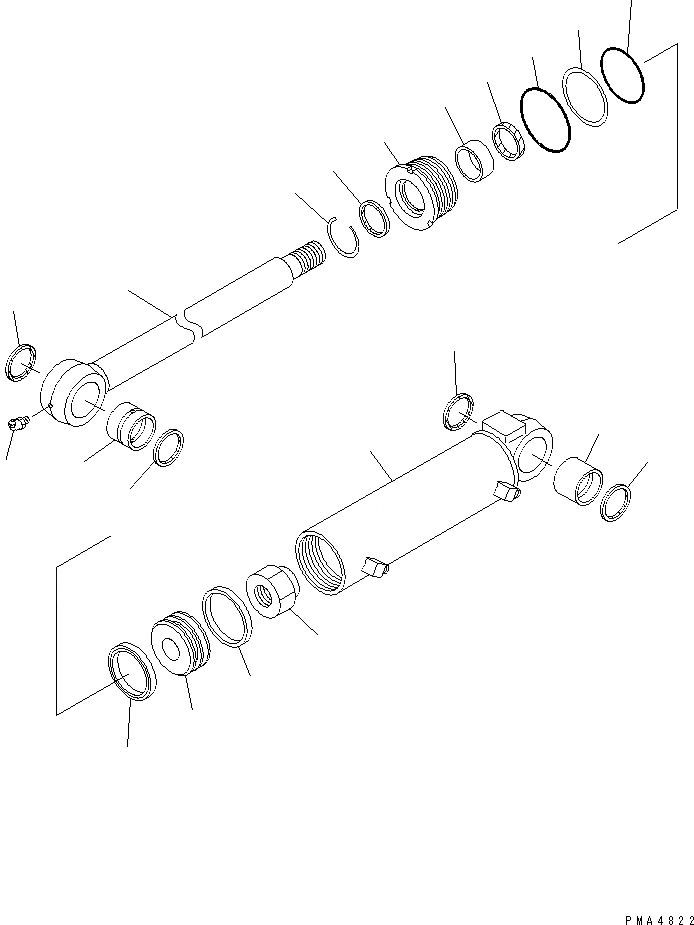 PMA4822