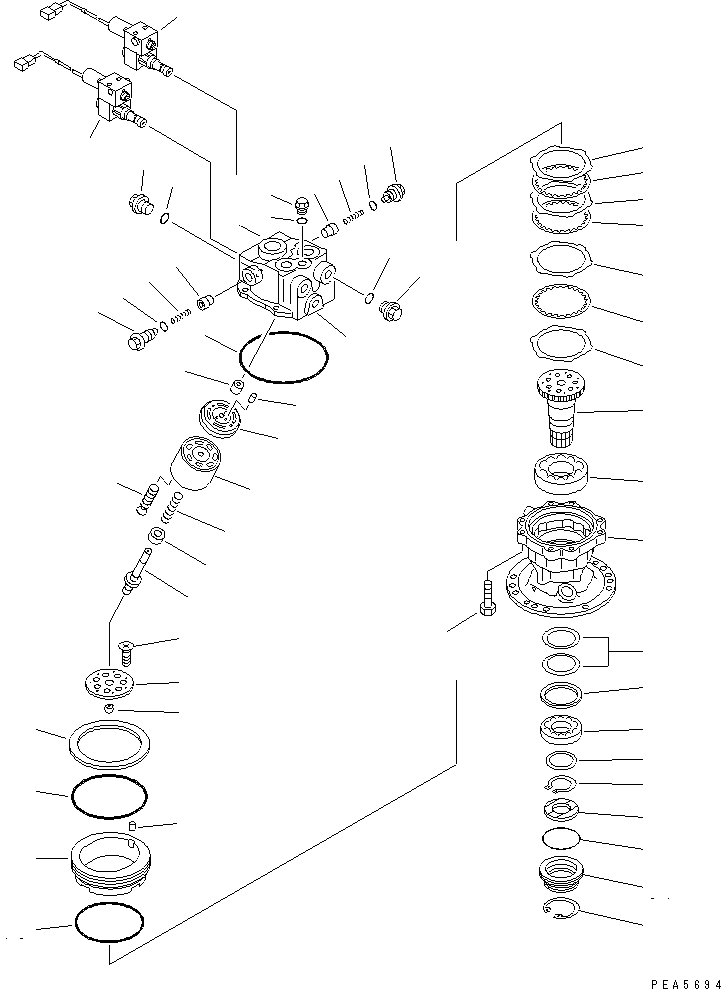 PEA5694