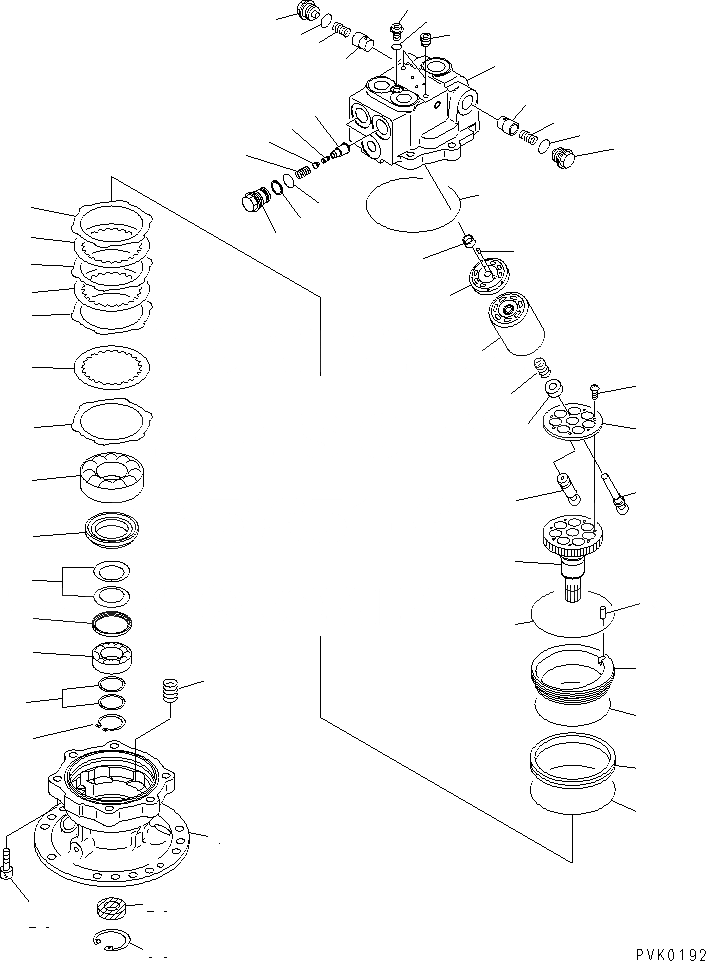 PVK0192