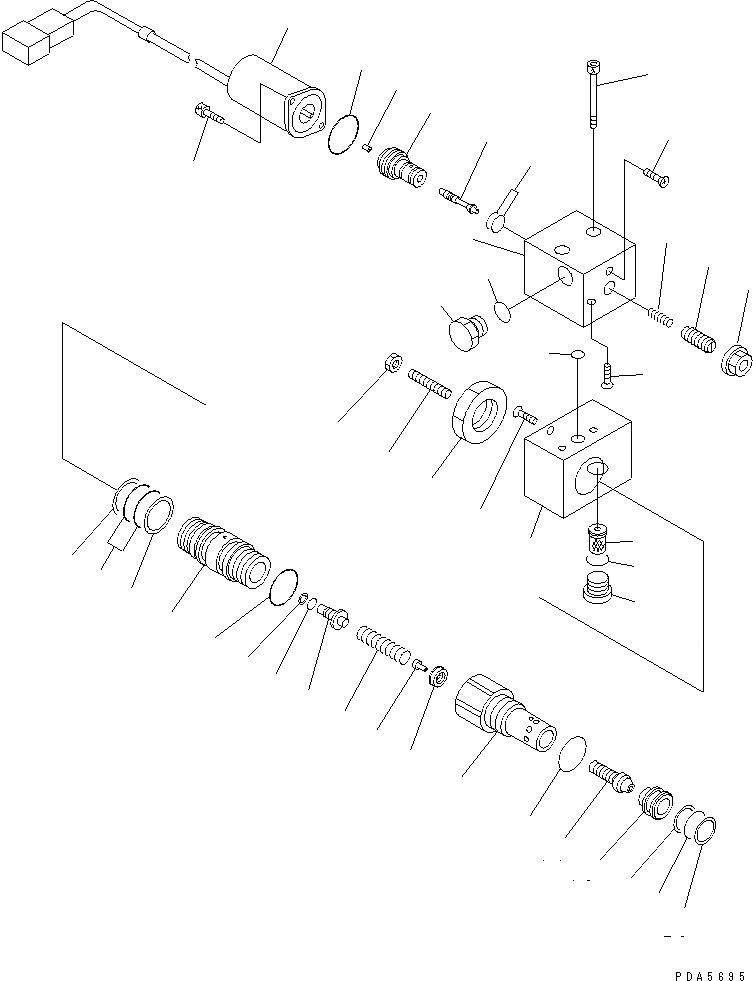 PDA5695