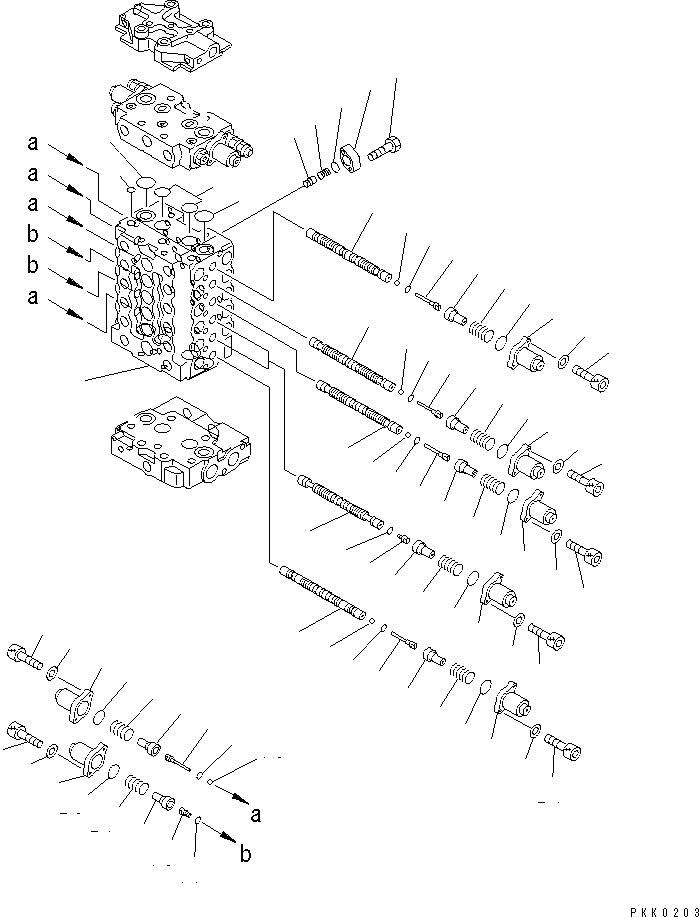 a
a
a
b
b
a
a
b
PKK0203