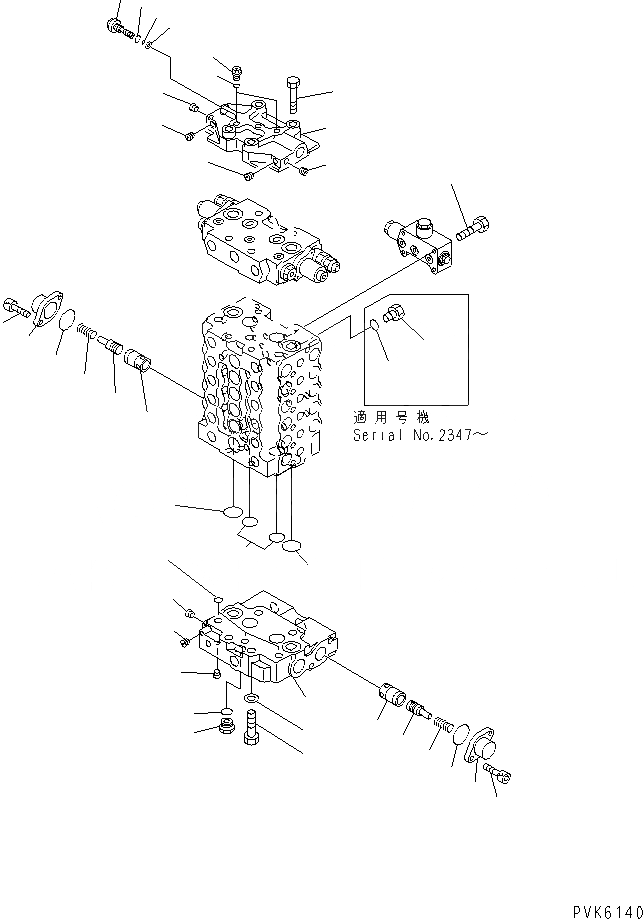 適用号機
Serial No.2347～

PVK6140