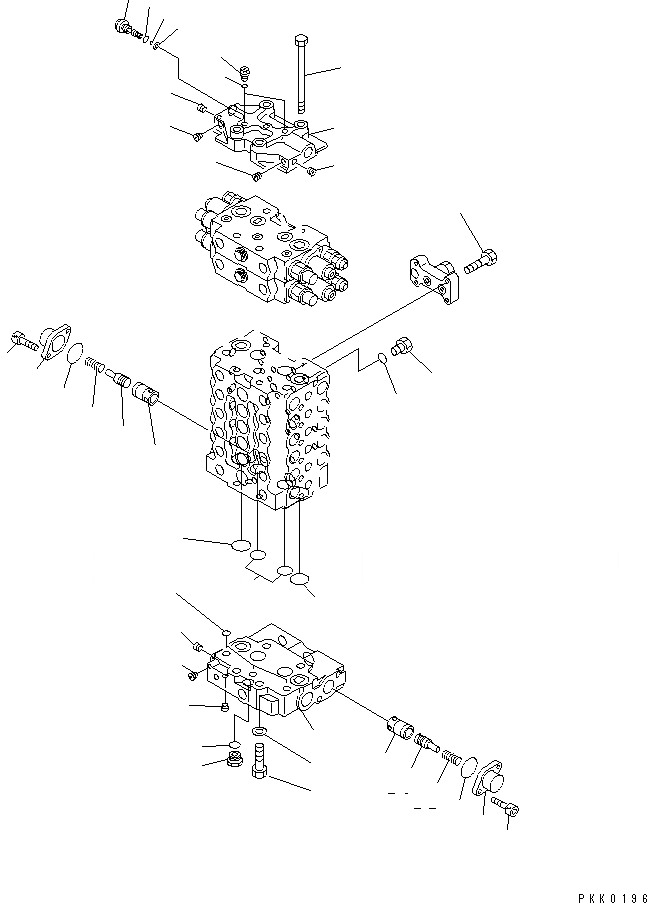 PKK0196