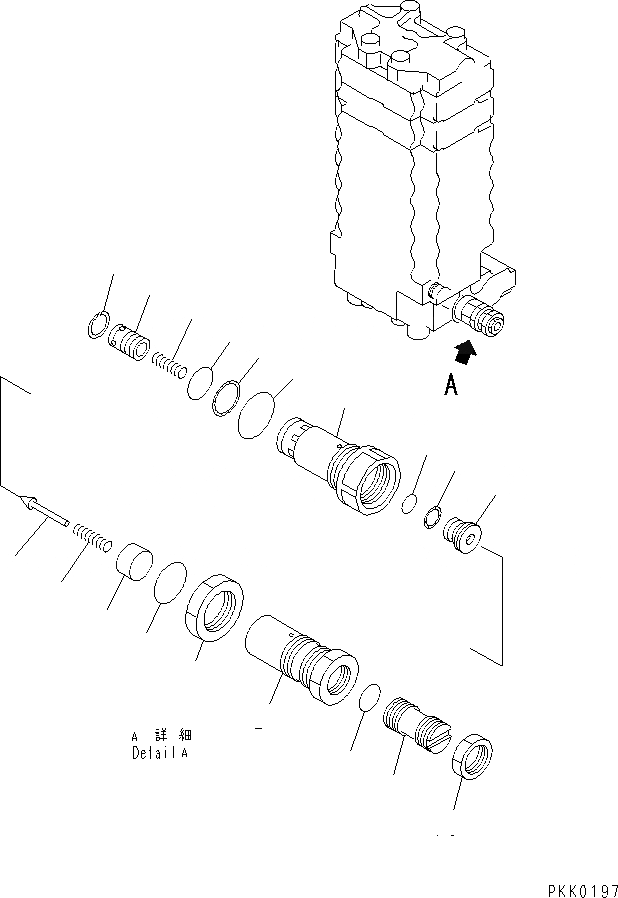 A

A 詳細
Detail A

PKK0197